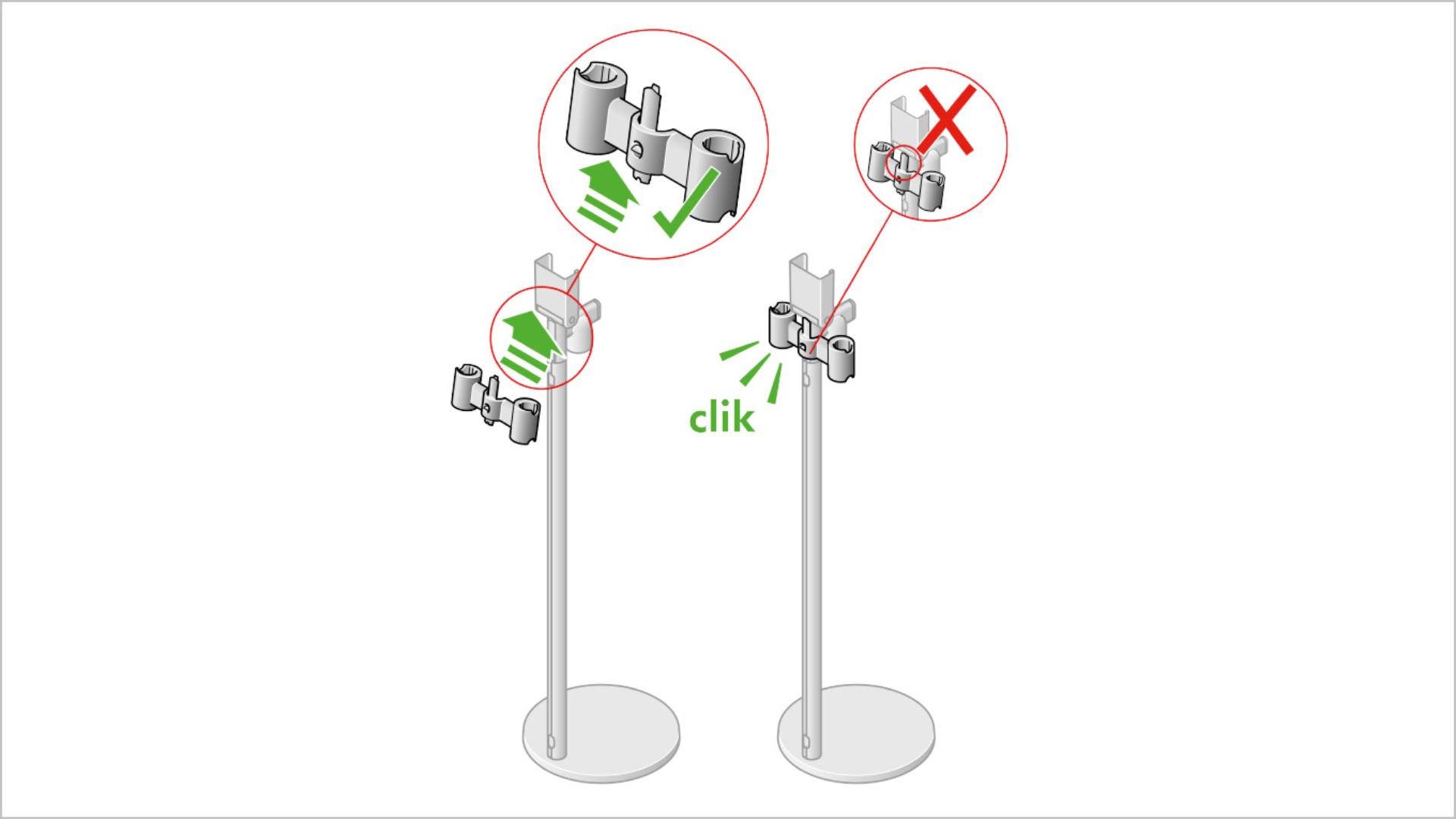 clik