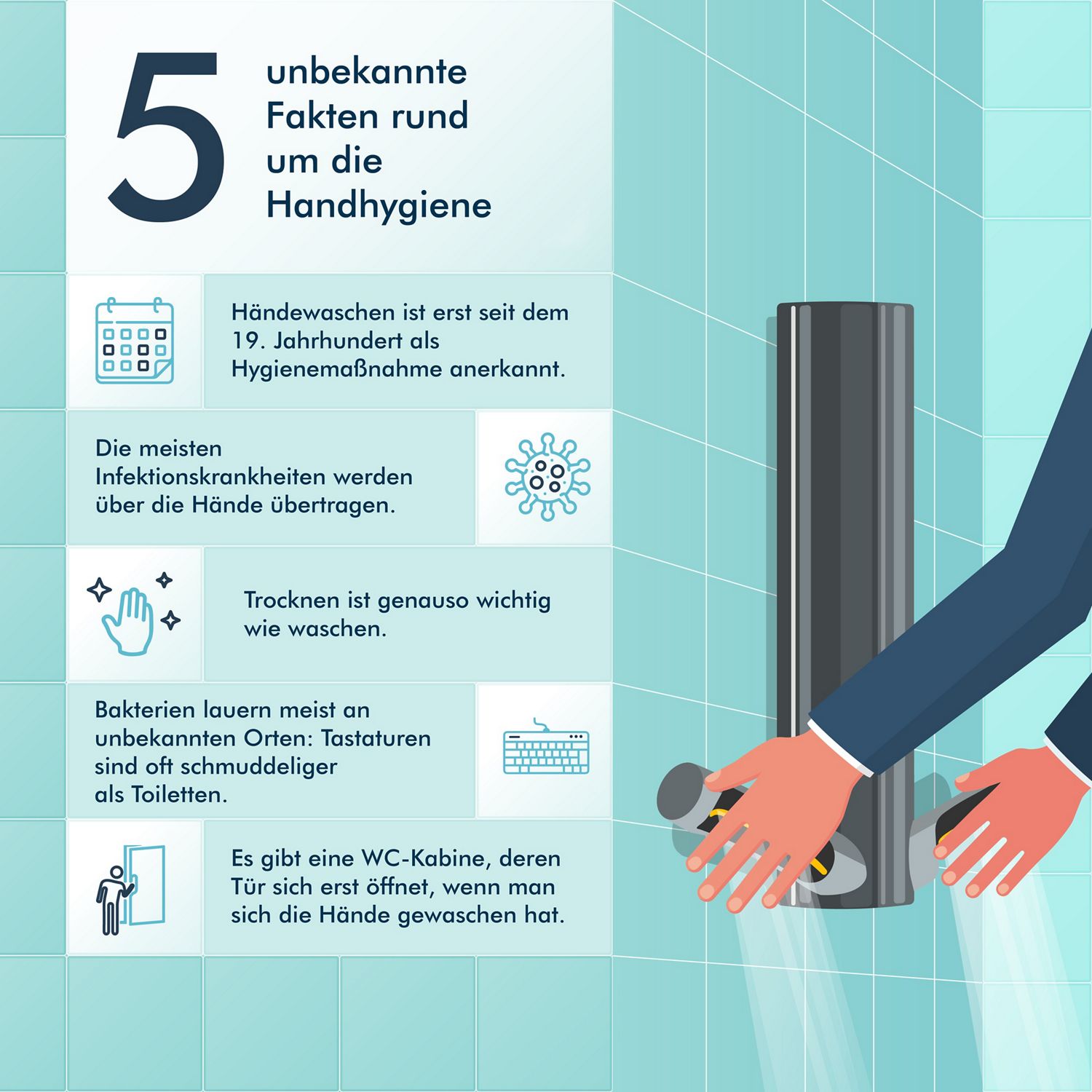 5 unbekannte Fakten rund um die Handhygiene

Händewaschen ist erst seit dem 19. Jahrhundert als Hygienemaßnahme anerkannt.

Die meisten Infektionskrankheiten werden über die Hände übertragen.

Trocknen ist genauso wichtig wie waschen.

Bakterien lauern meist an unbekannten Orten: Tastaturen sind oft schmuddeliger als Toiletten.

Es gibt eine WC-Kabine, deren Tür sich erst öffnet, wenn man sich die Hände gewaschen hat.