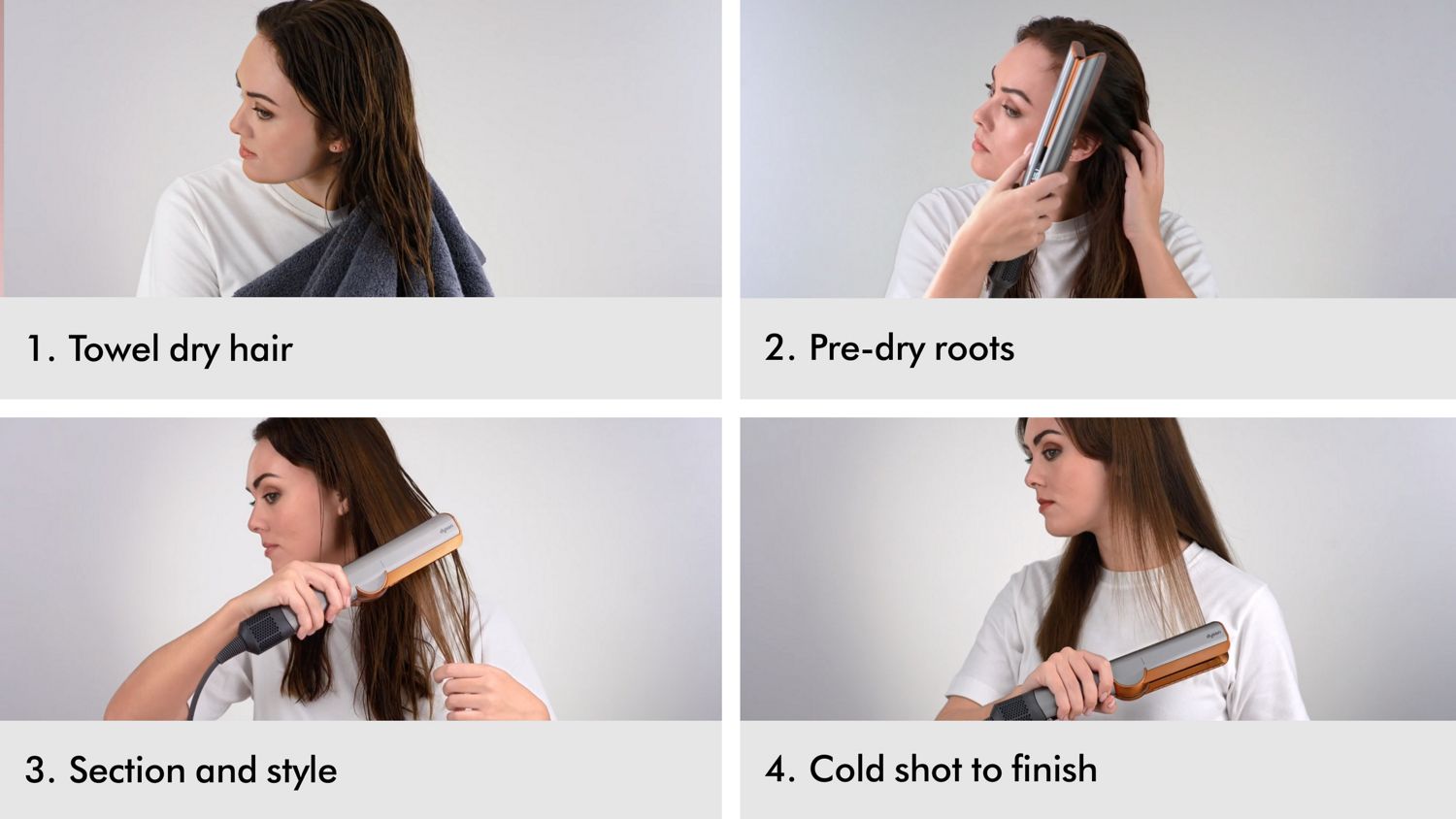 1. Towel dry hair

2. Pre-dry roots

3. Section and style

4. Cold shot to finish