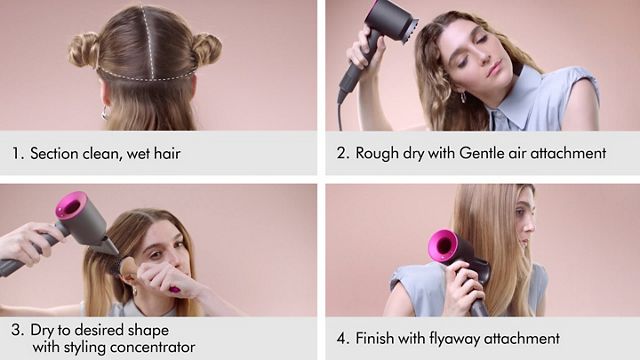 1. Section clean, wet hair

2. Rough dry with Gentle air attachment

3. Dry to desired shape with styling concentrator

4. Finish with flyaway attachment