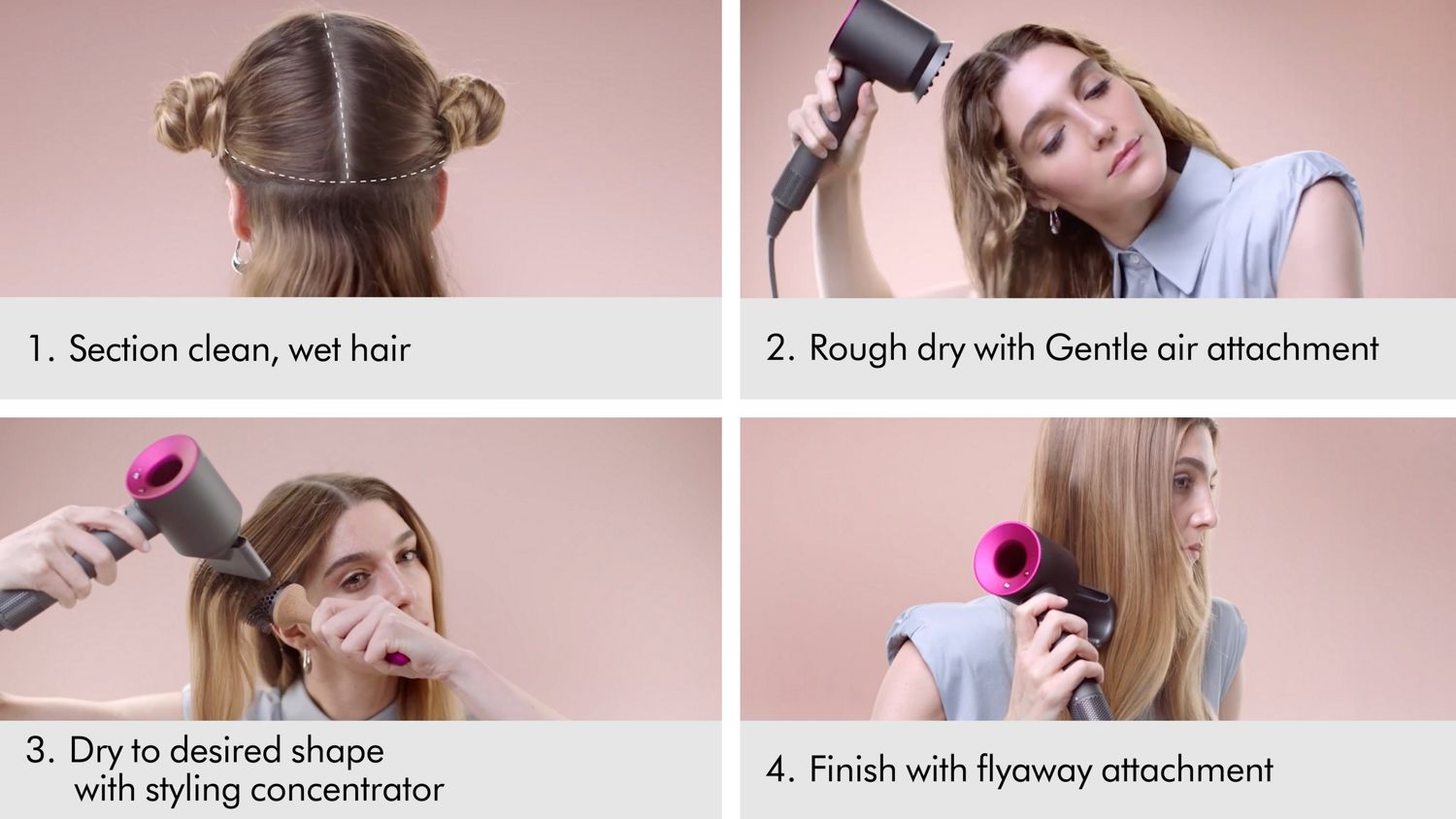 1. Section clean, wet hair

2. Rough dry with Gentle air attachment

3. Dry to desired shape with styling concentrator

4. Finish with flyaway attachment