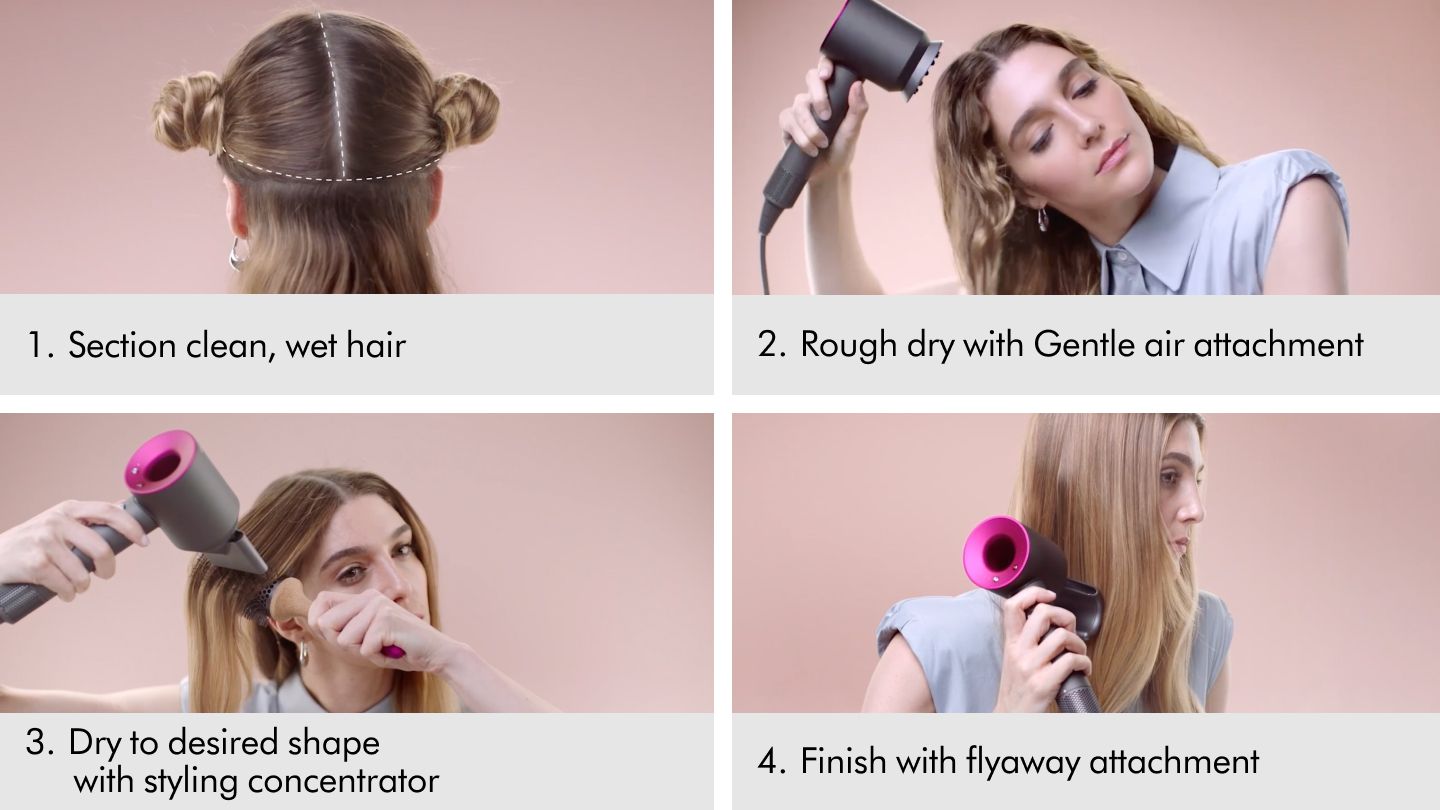 1. Section clean, wet hair

2. Rough dry with Gentle air attachment

3. Dry to desired shape with styling concentrator

4. Finish with flyaway attachment