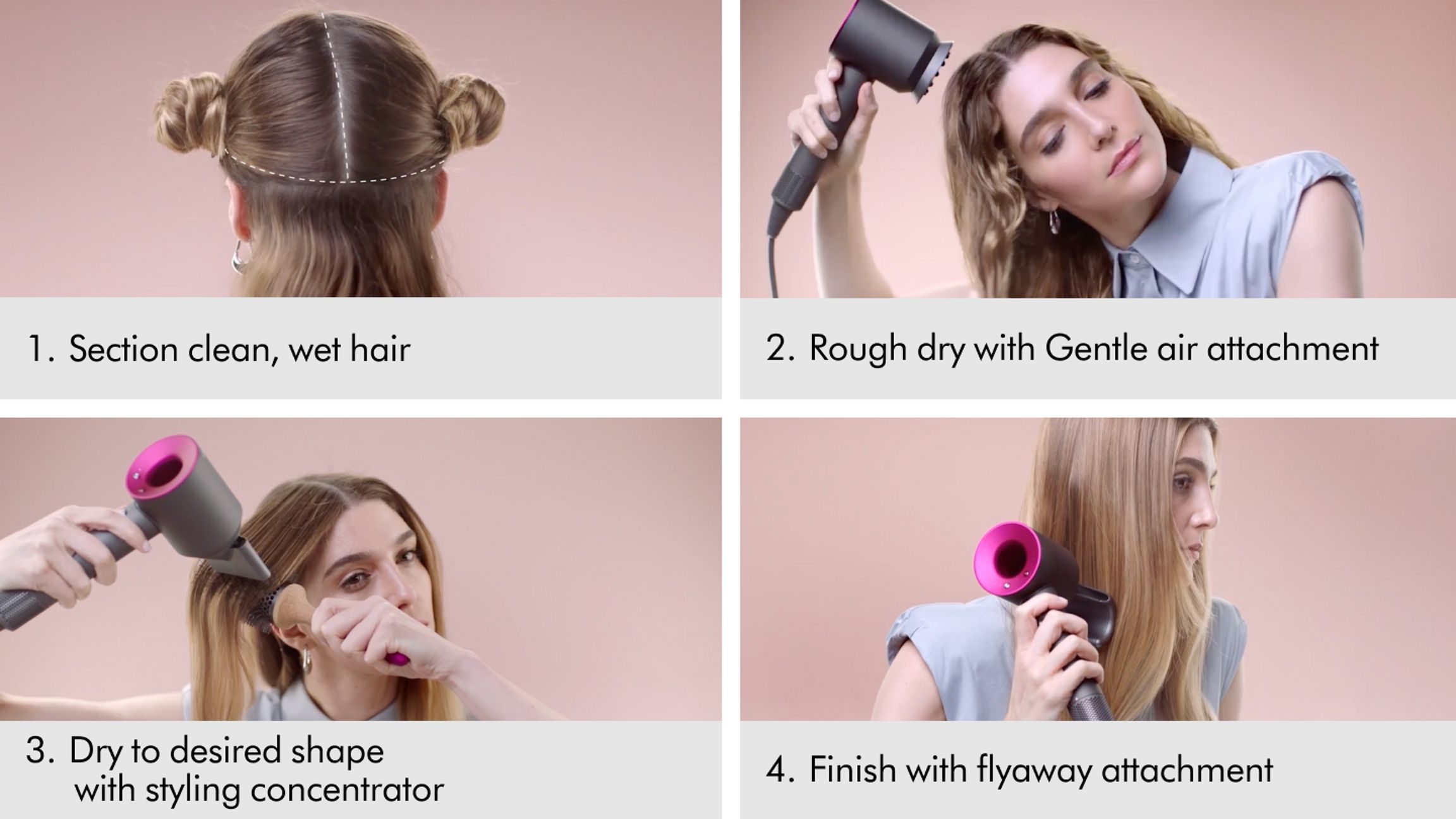 1. Section clean, wet hair

2. Rough dry with Gentle air attachment

3. Dry to desired shape with styling concentrator

4. Finish with flyaway attachment