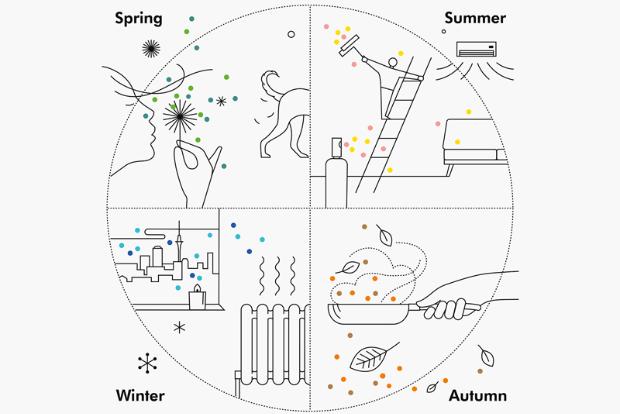 Spring

Summer

Winter

Autumn