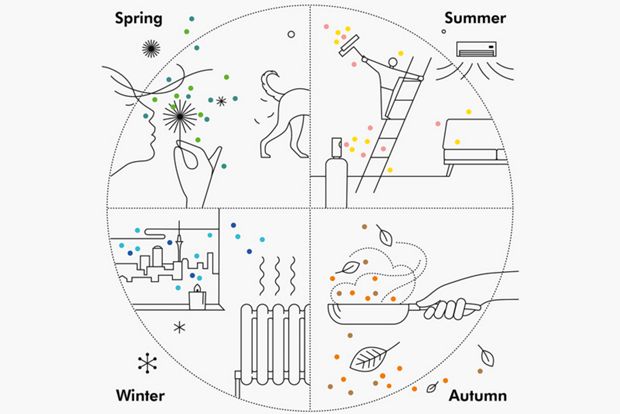 Spring

Summer

Winter

Autumn