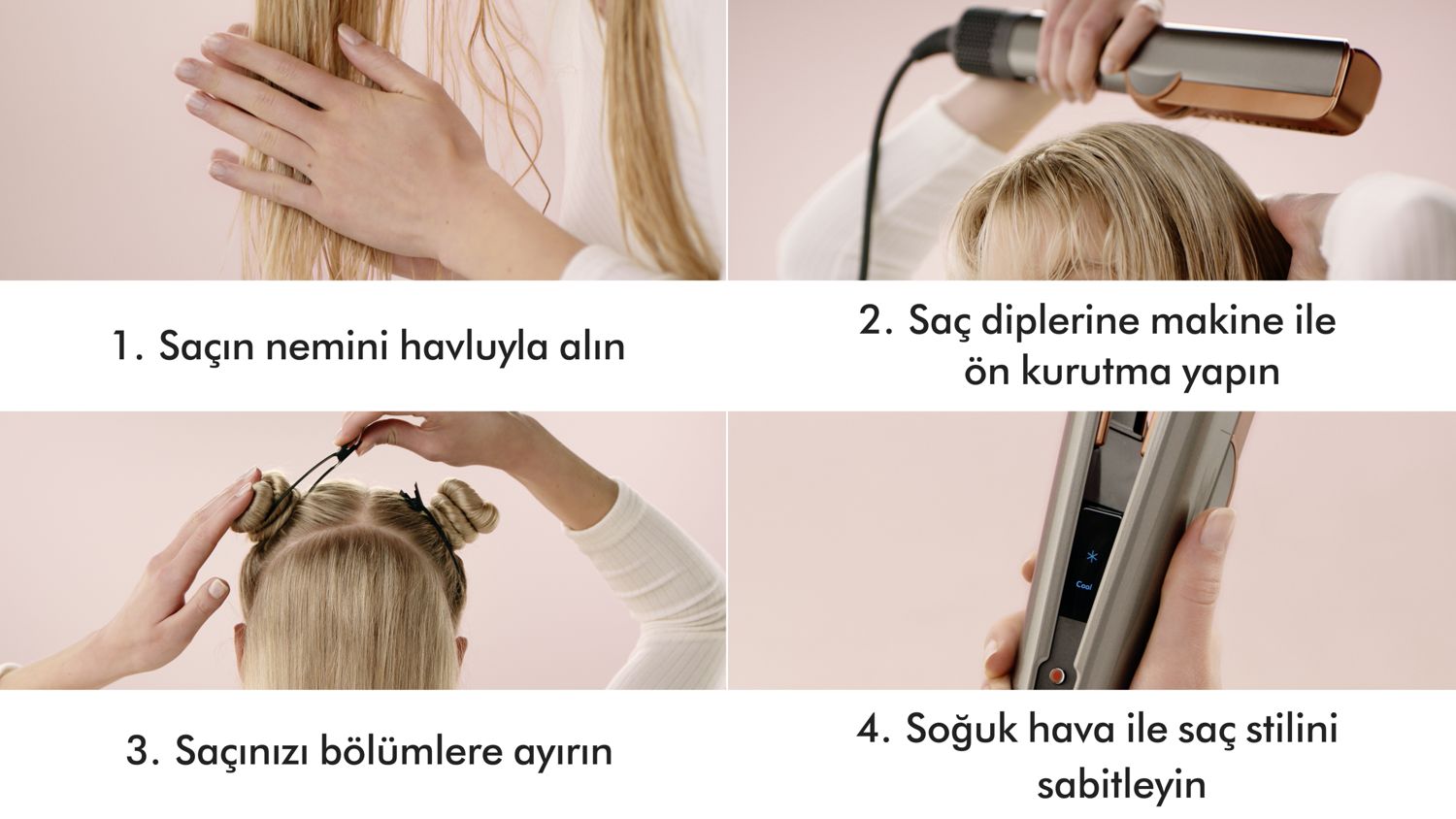 1. Saçın nemini havluyla alın

2. Saç diplerine makine ile ön kurutma yapın

3. Saçınızı bölümlere ayırın

Cool

4. Soğuk hava ile saç stilini sabitleyin