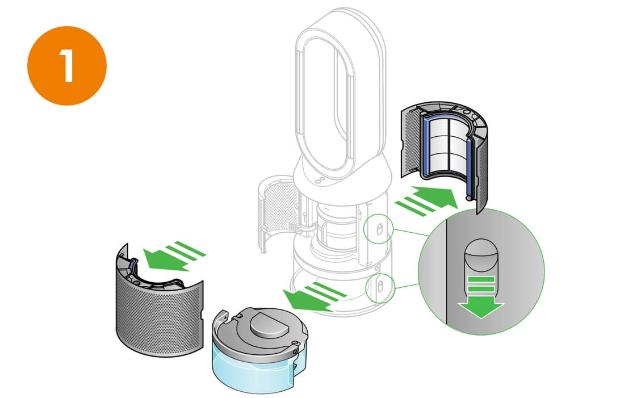 1