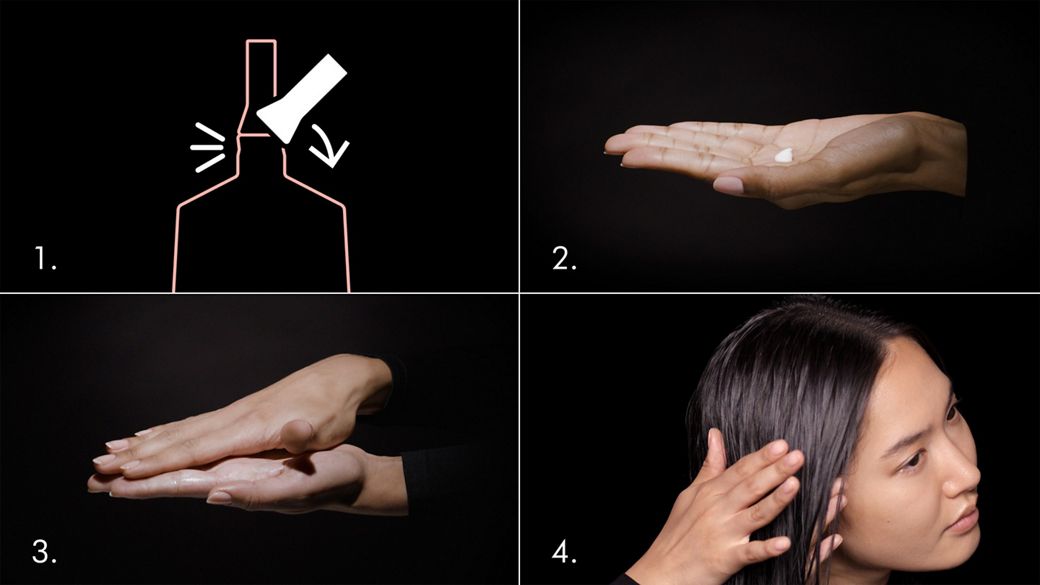 1.

2.

3.

4.