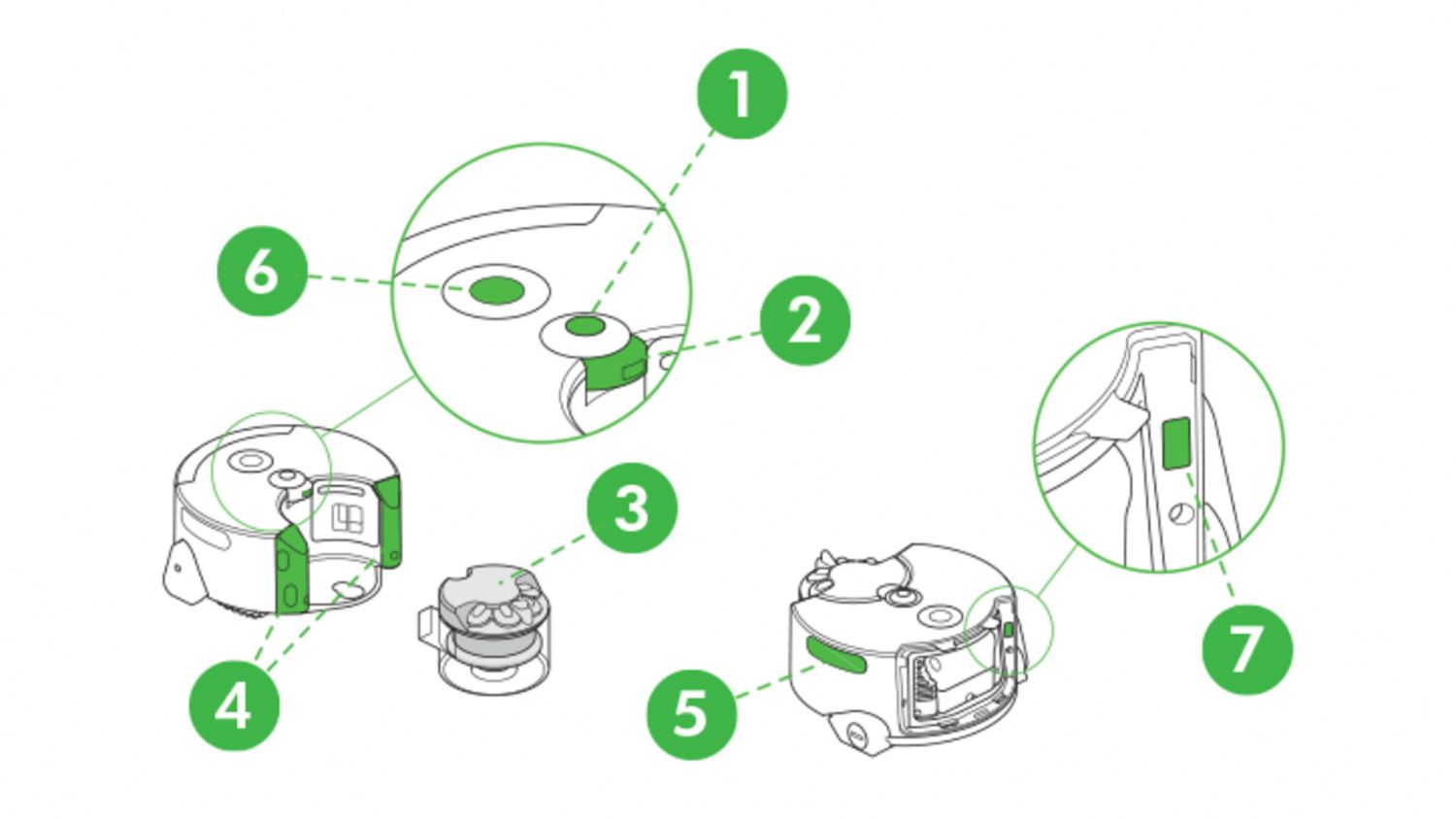 1
6
2
3
4
5
7