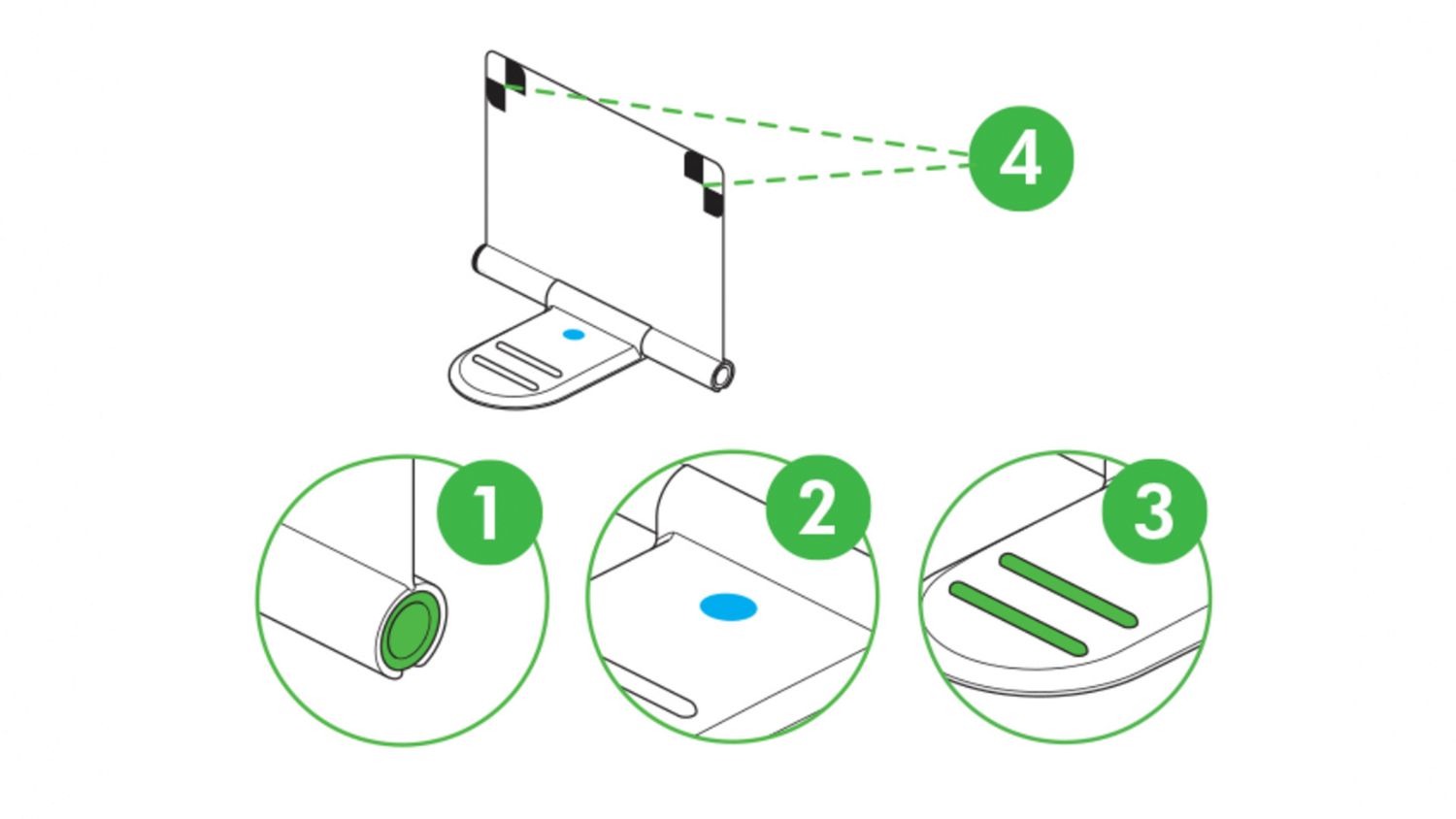 4

1

2

3