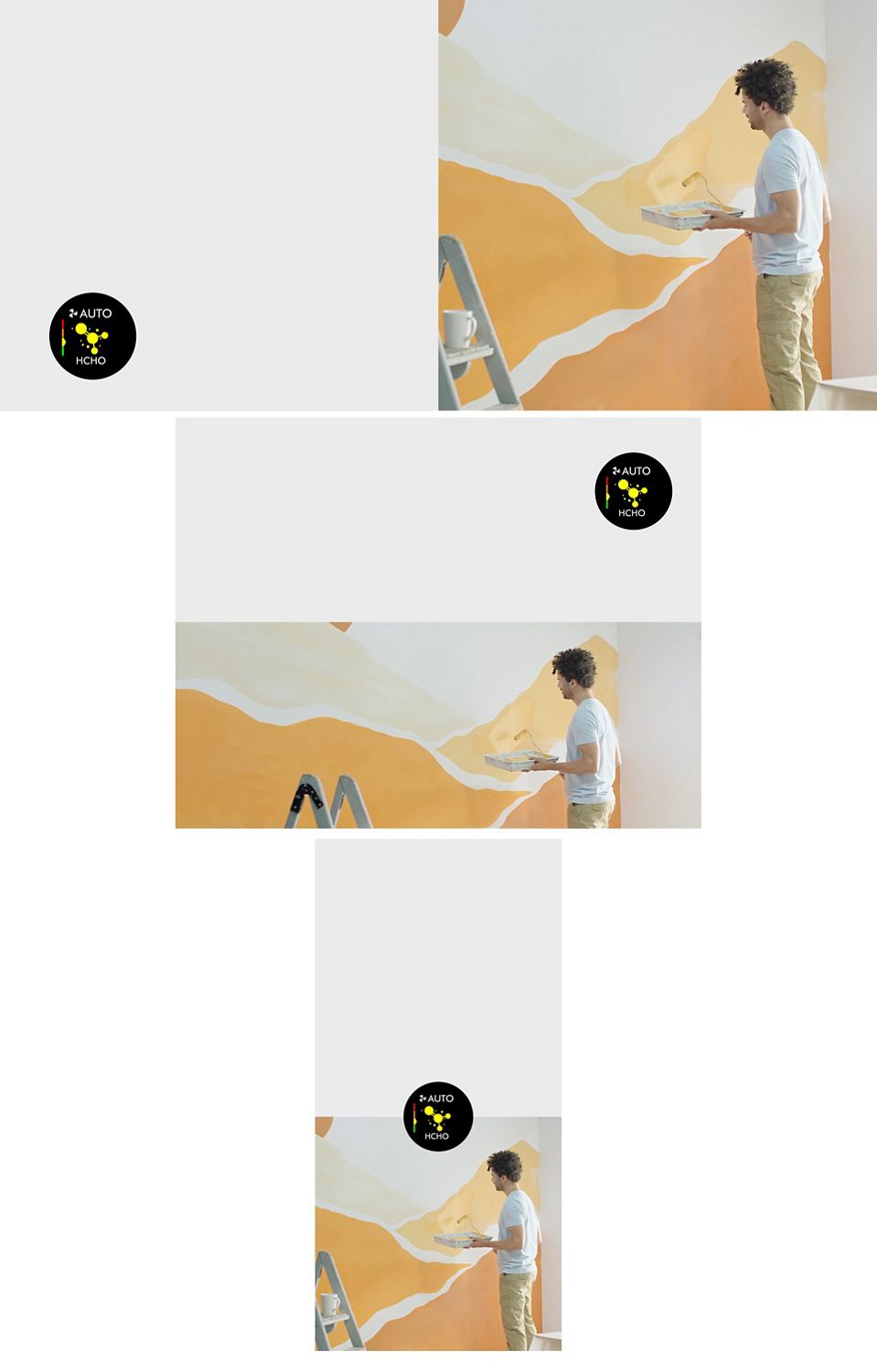 AUTO
HCHO

AUTO
HCHO

AUTO
HCHO