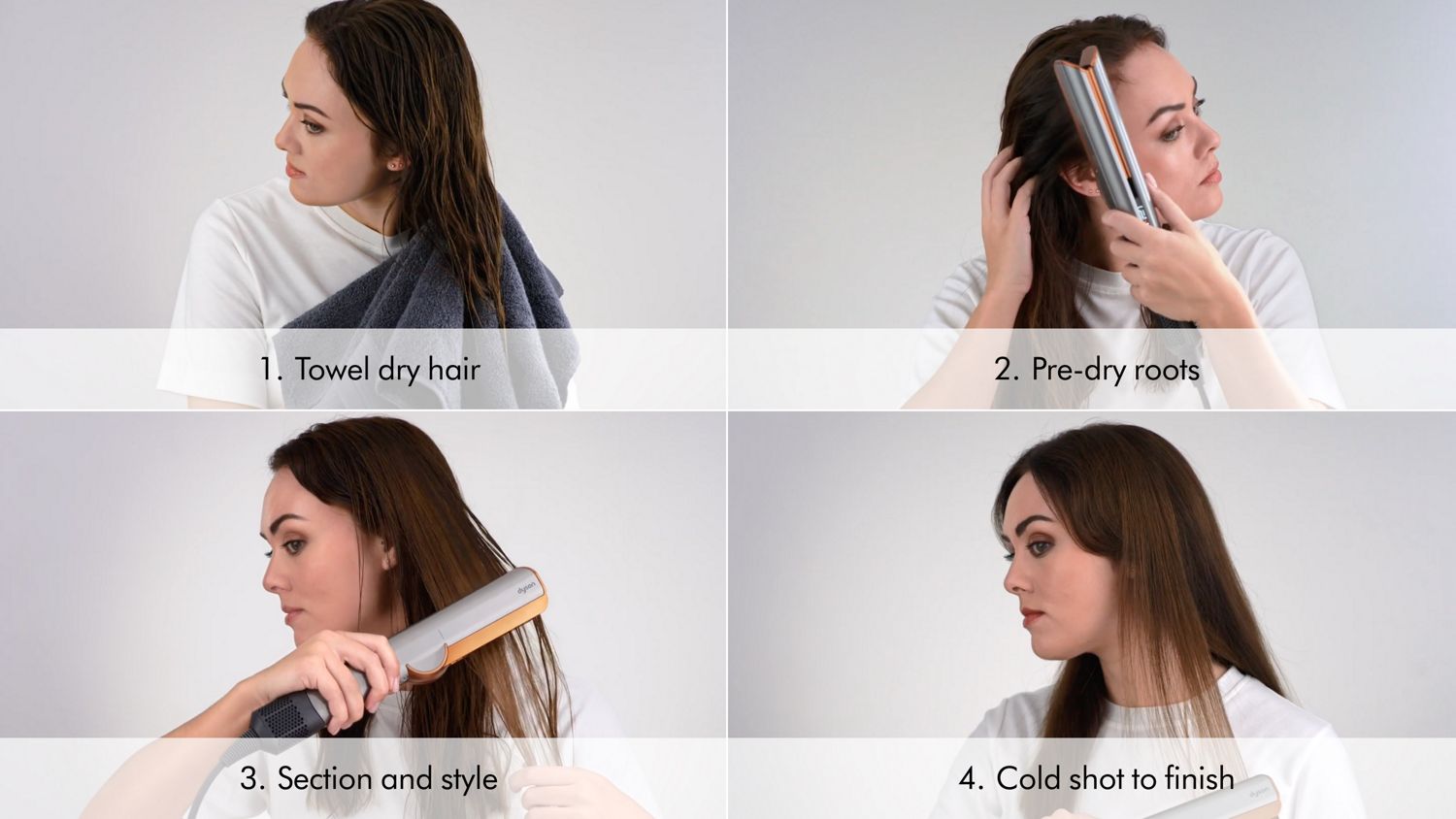 1. Towel dry hair

2. Pre-dry roots

dyson

3. Section and style

4. Cold shot to finish