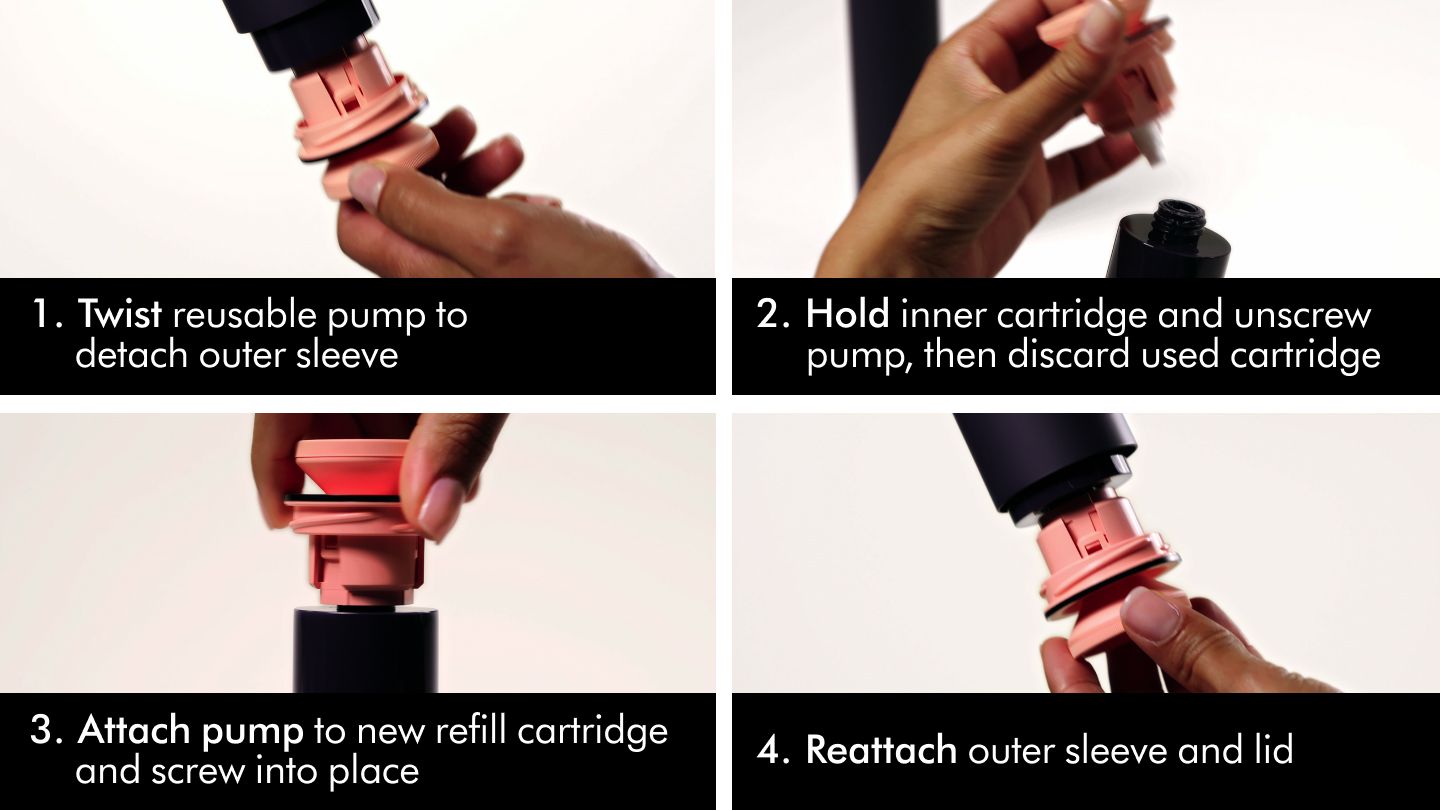 1. Twist reusable pump to detach outer sleeve

2. Hold inner cartridge and unscrew pump, then discard used cartridge

3. Attach pump to new refill cartridge and screw into place

4. Reattach outer sleeve and lid