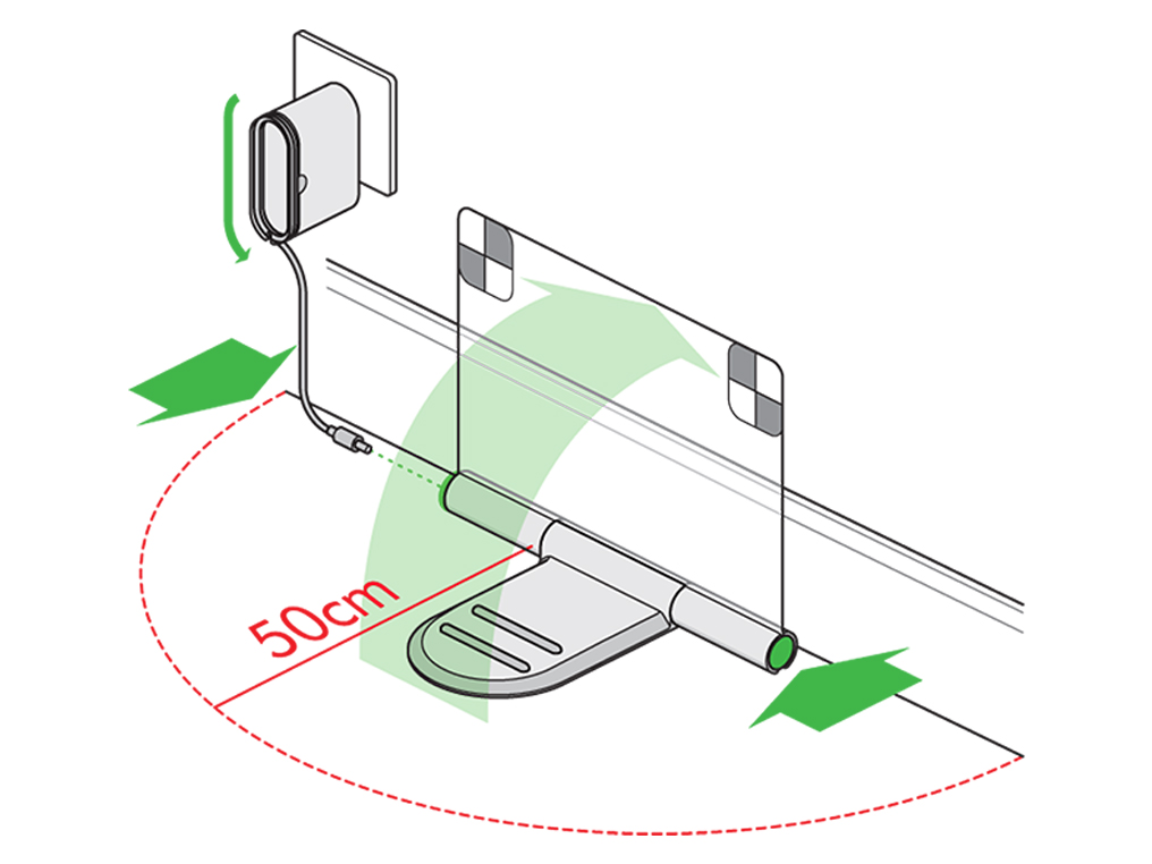 50cm