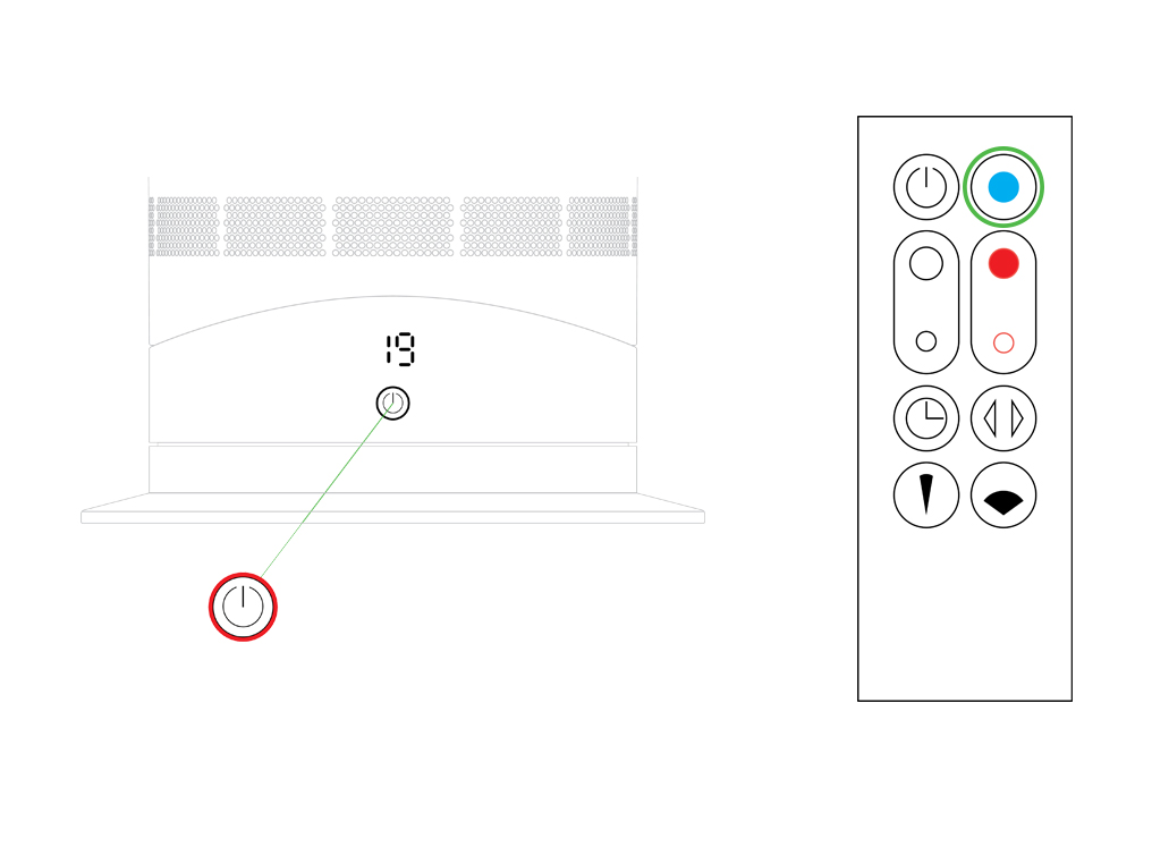 19