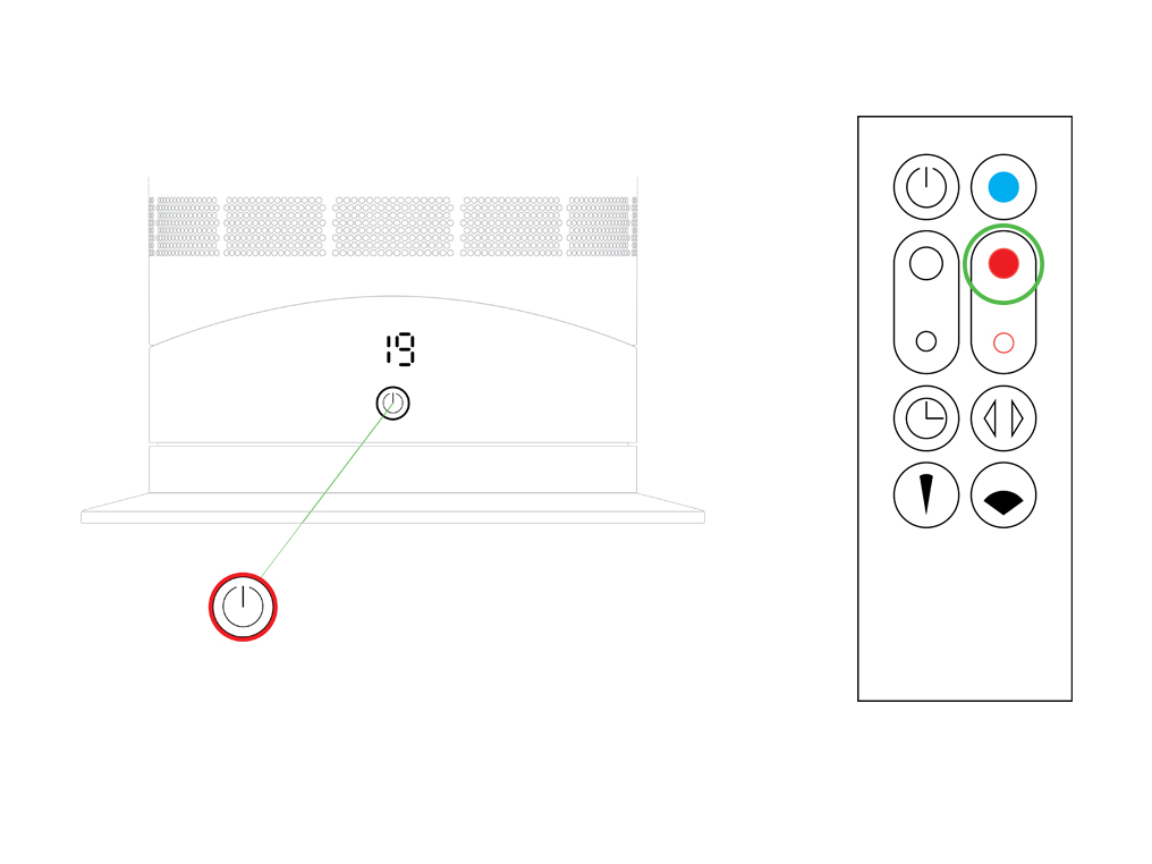 19