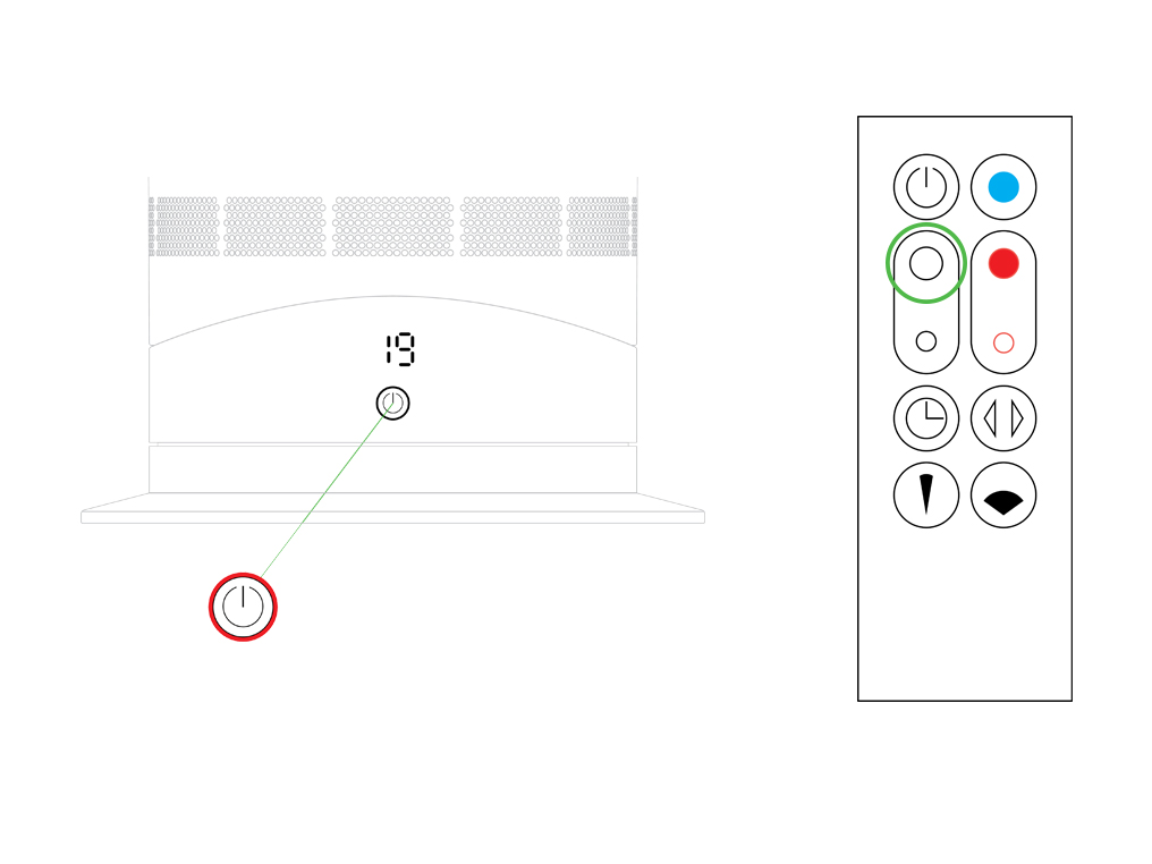 19