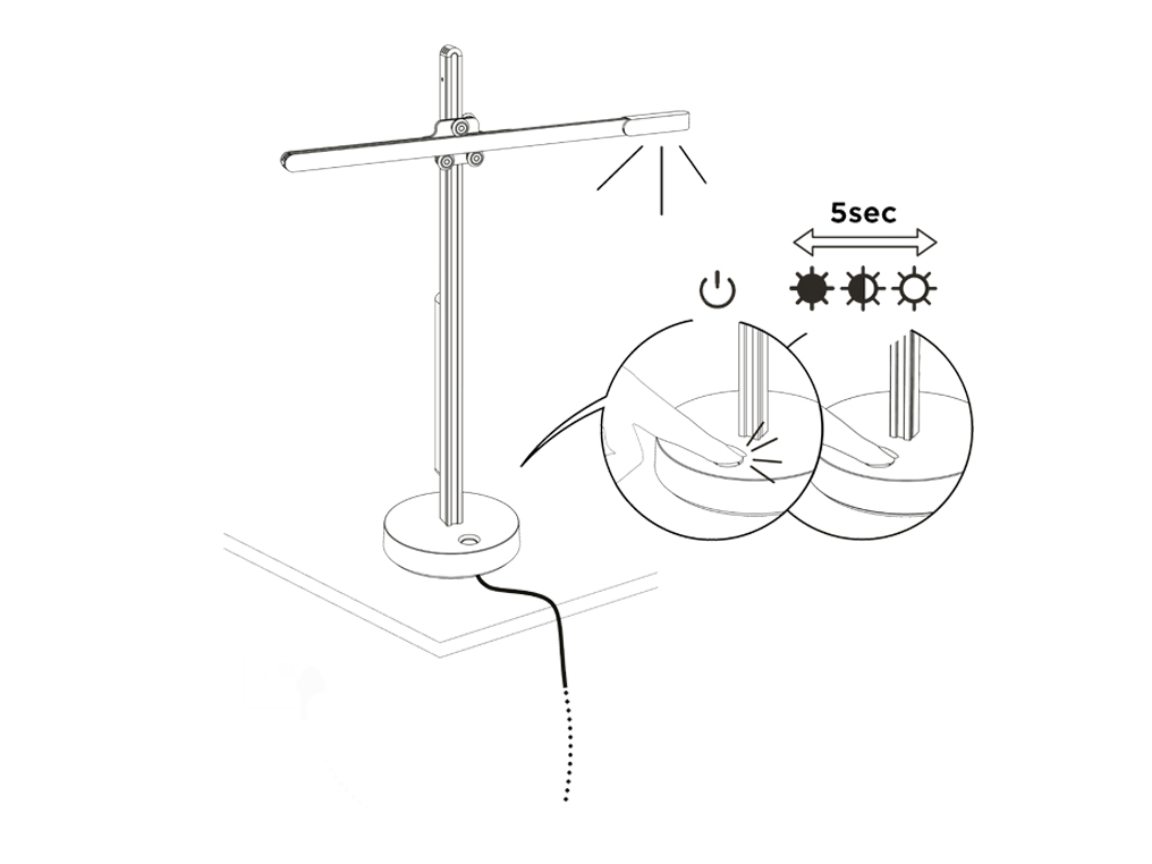 5sec