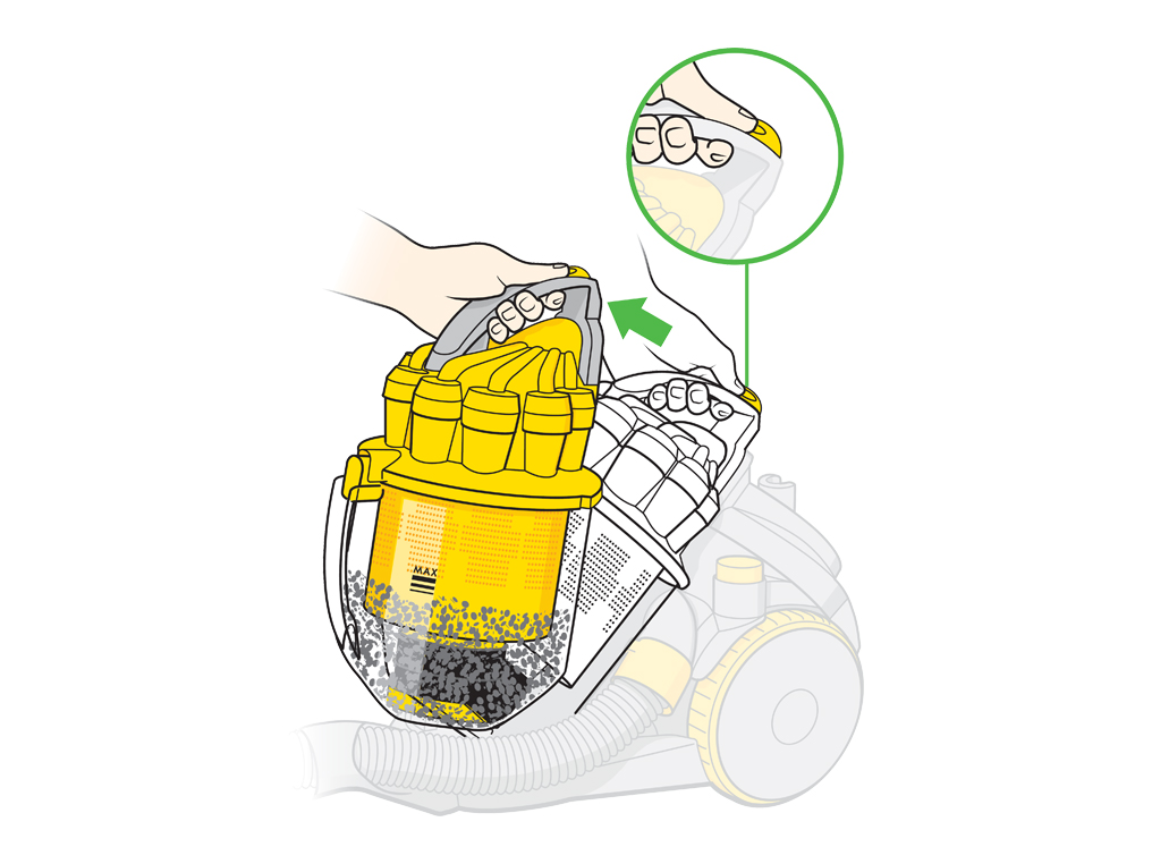 MAX