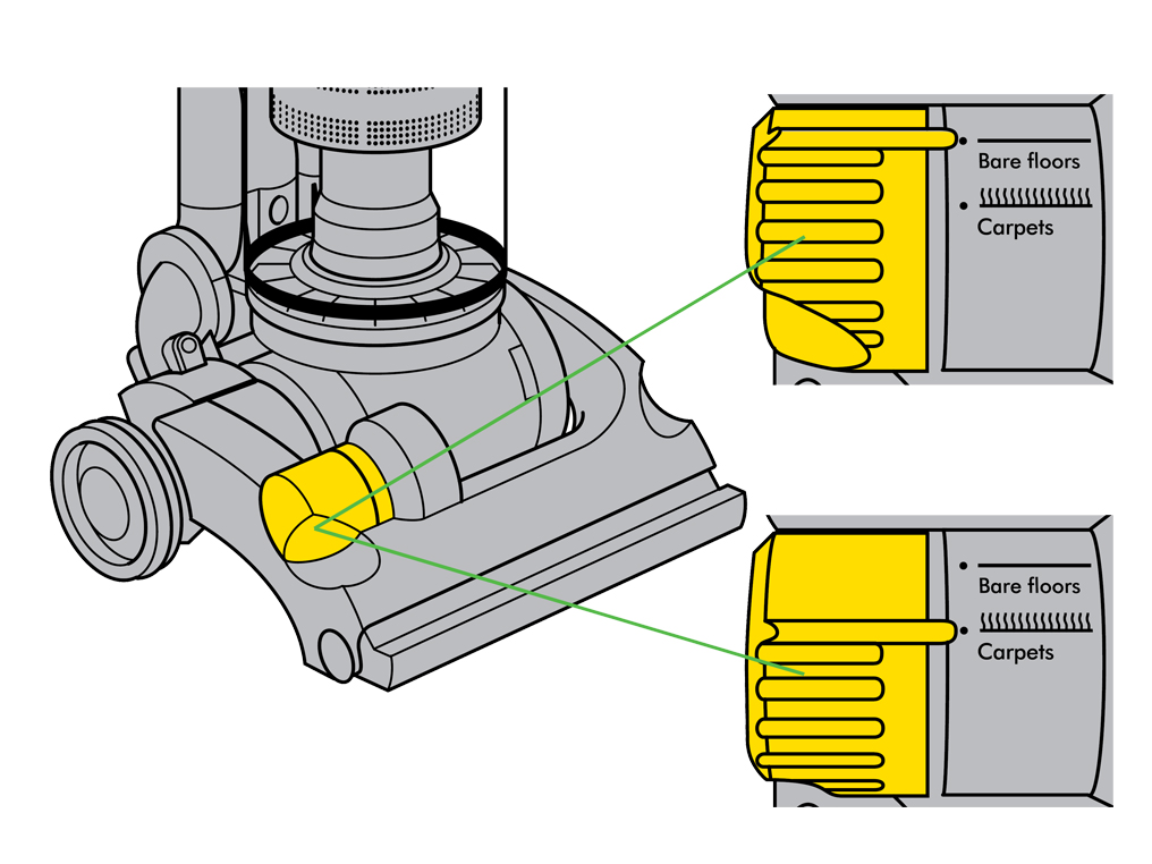 Bare floors
Carpets

Bare floors
Carpets