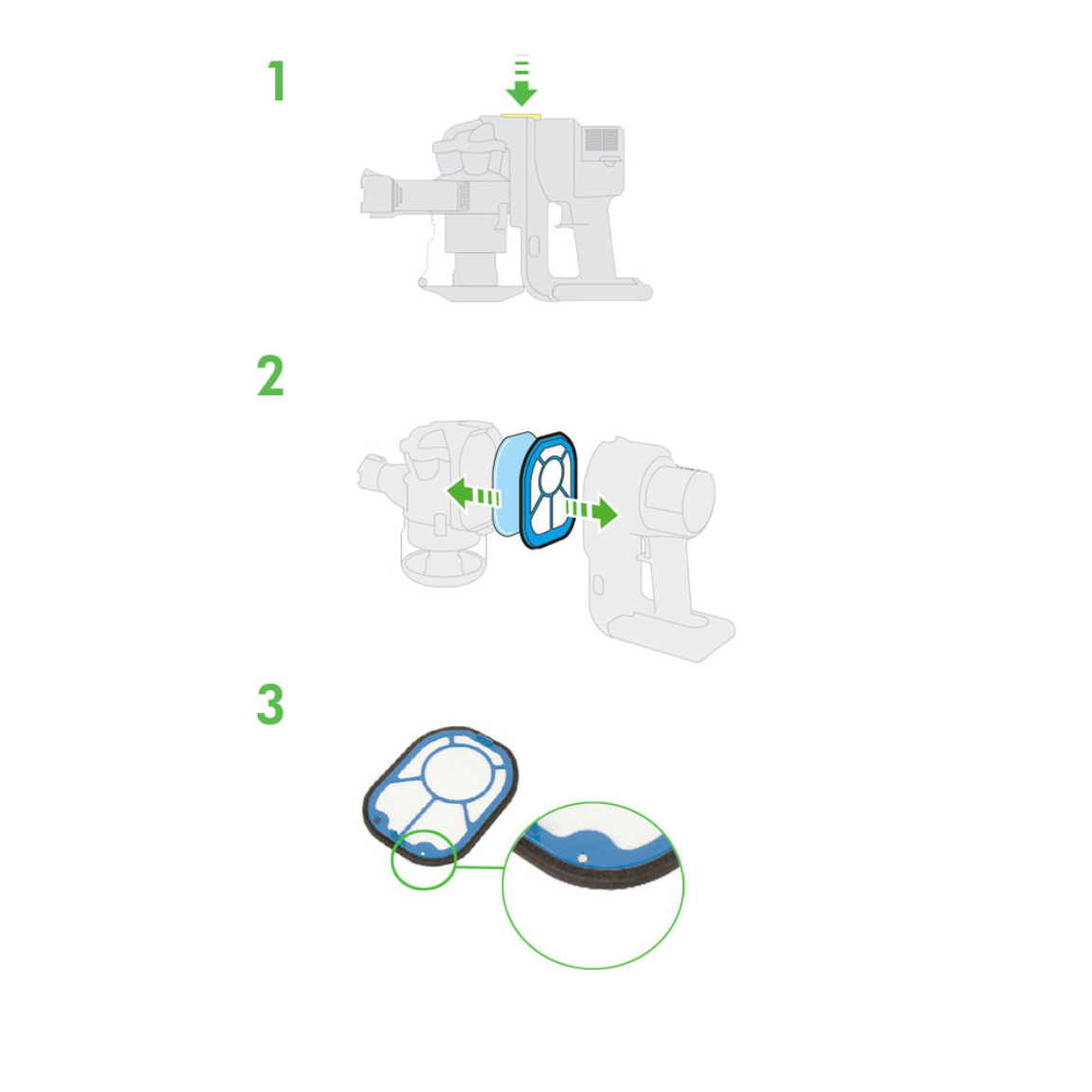 1

2

3