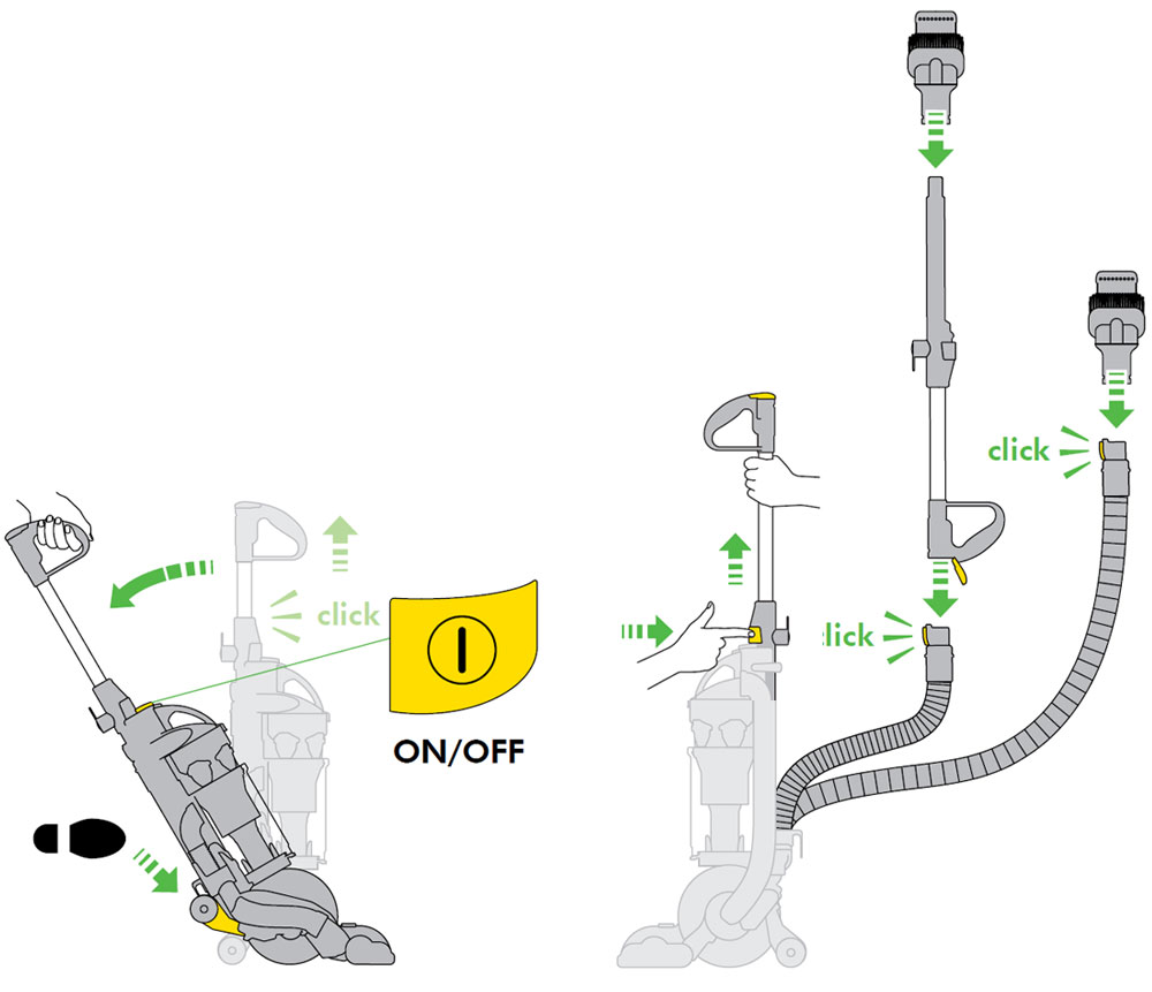 click

ON/OFF

click

click