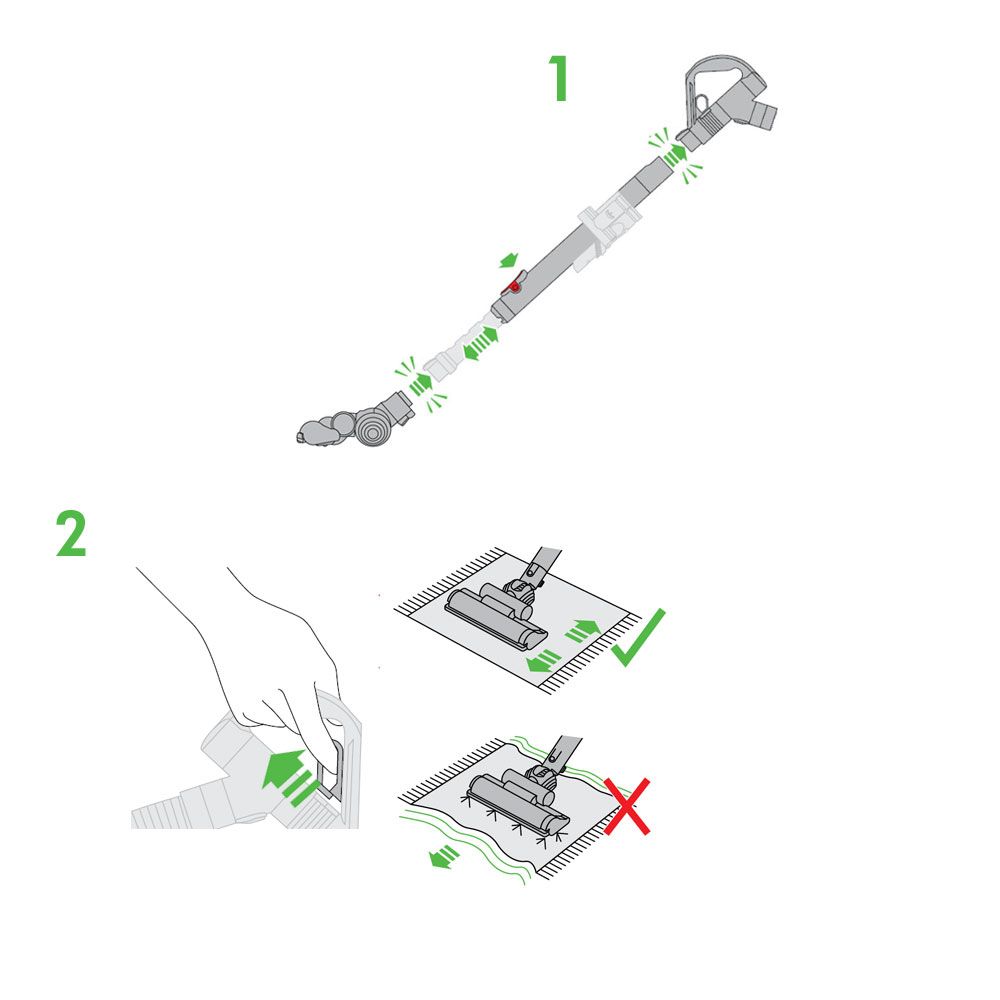 1

2