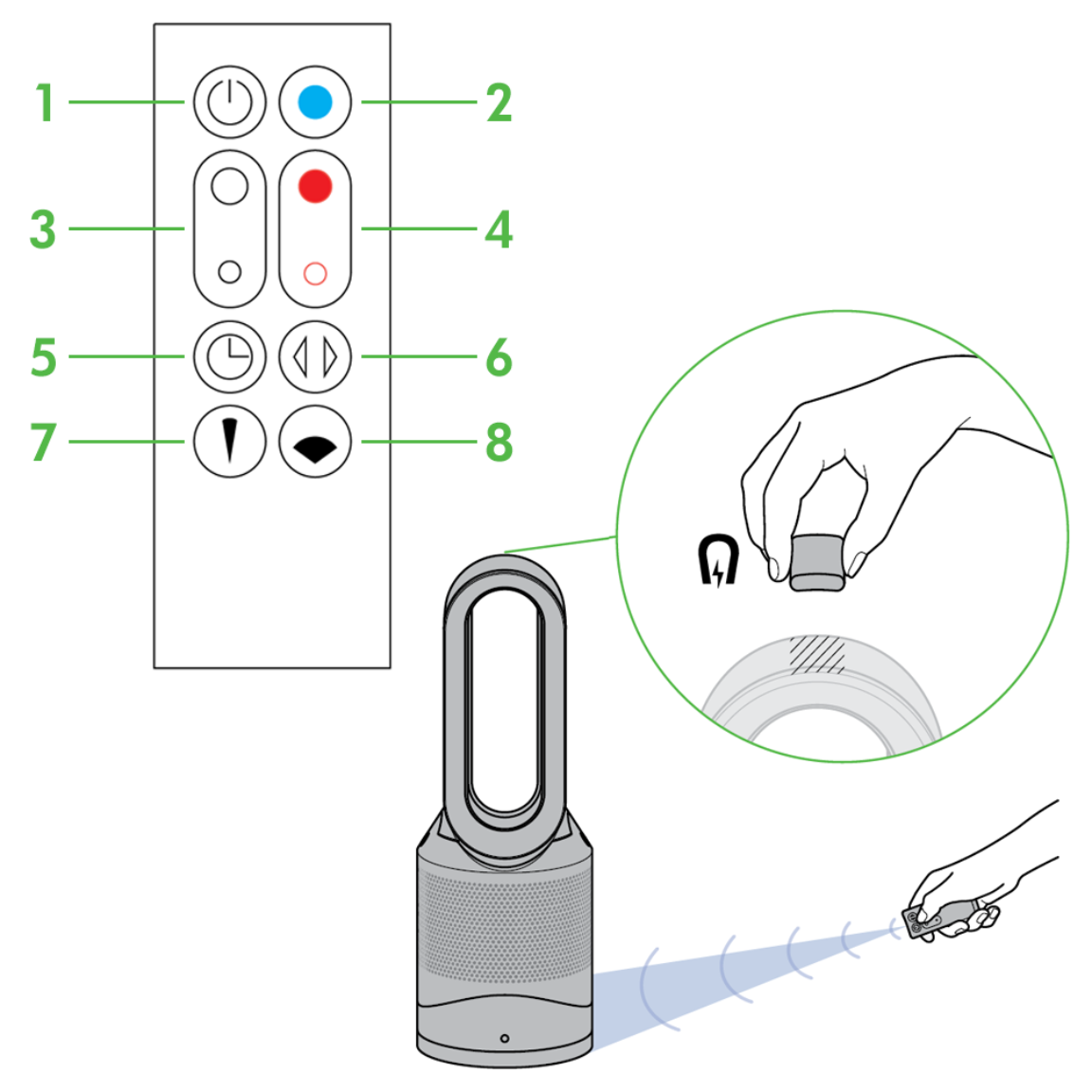 1
2
3
4
5
6
7
8