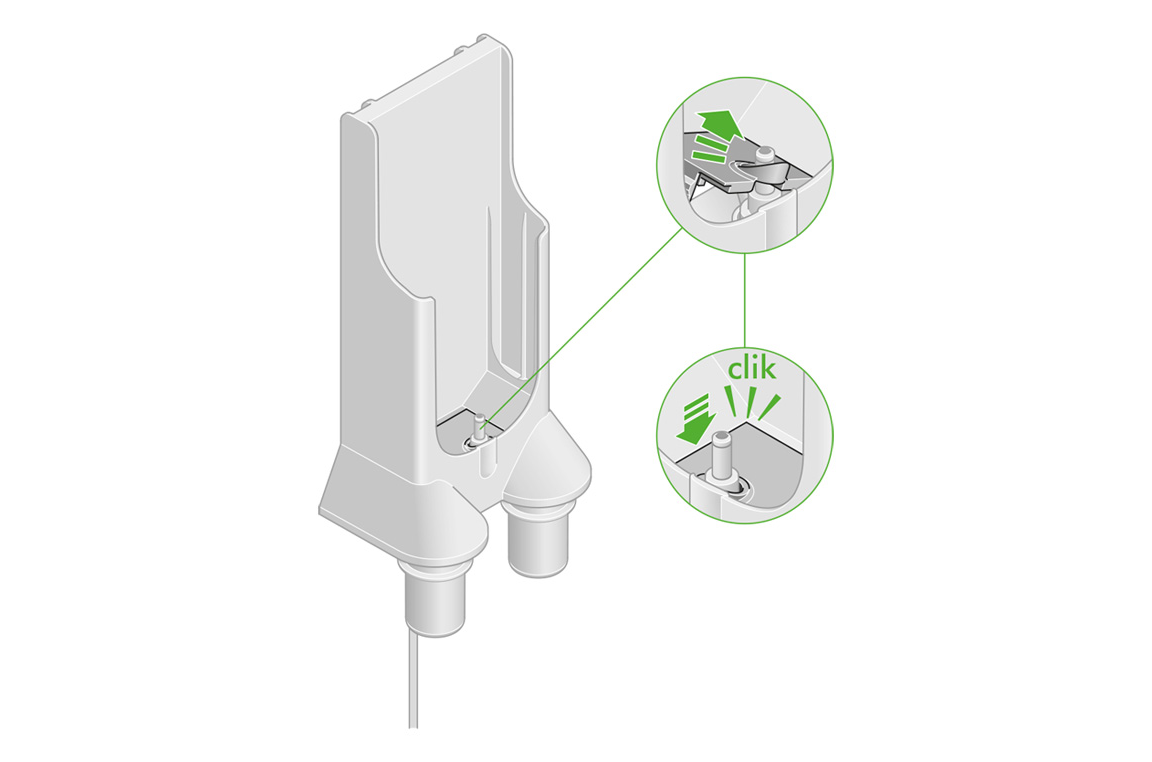 clik