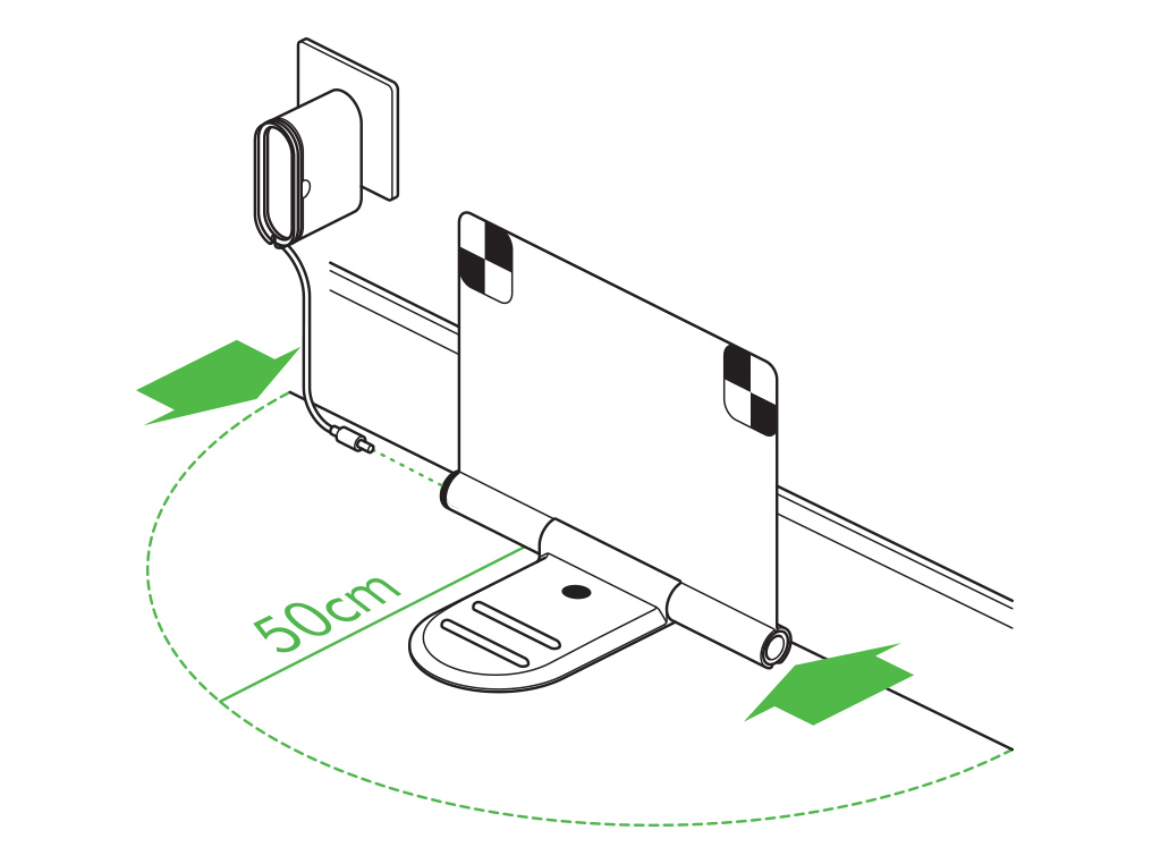 50cm