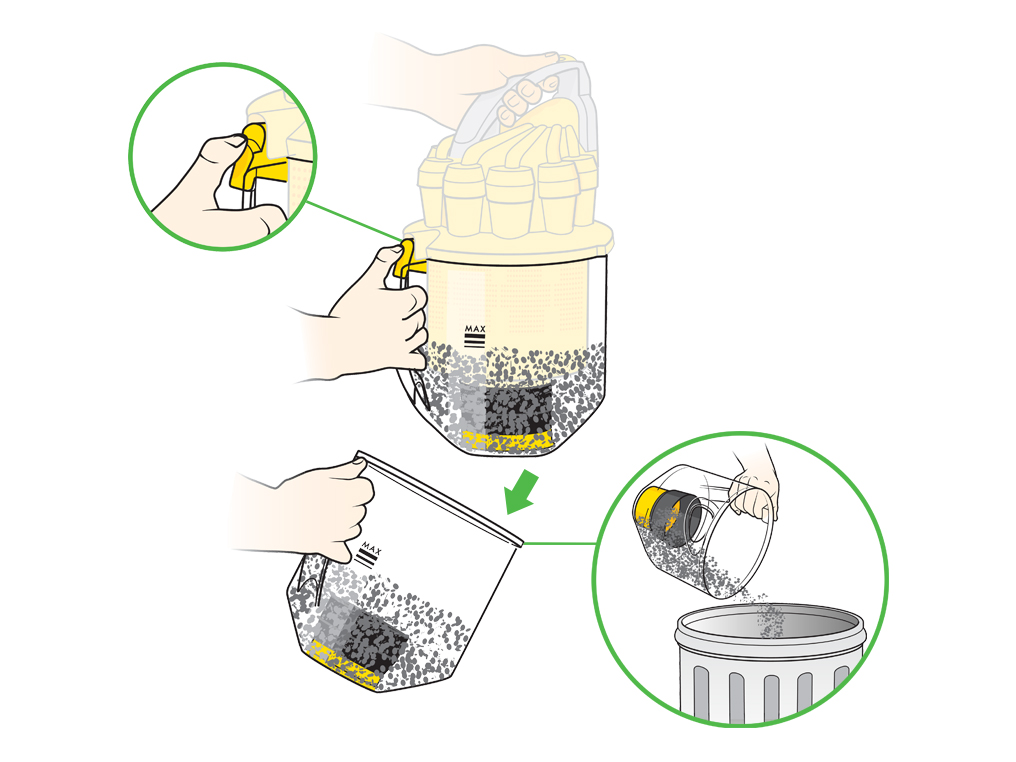 MAX

MAX