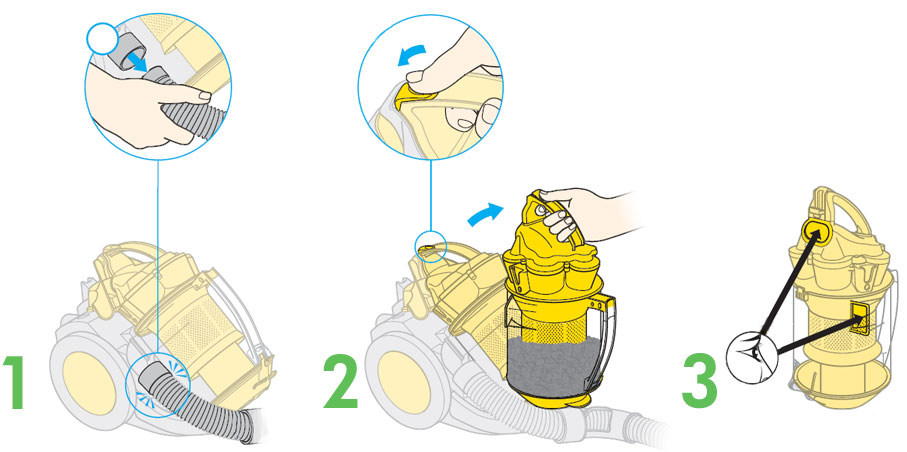 1

2

3