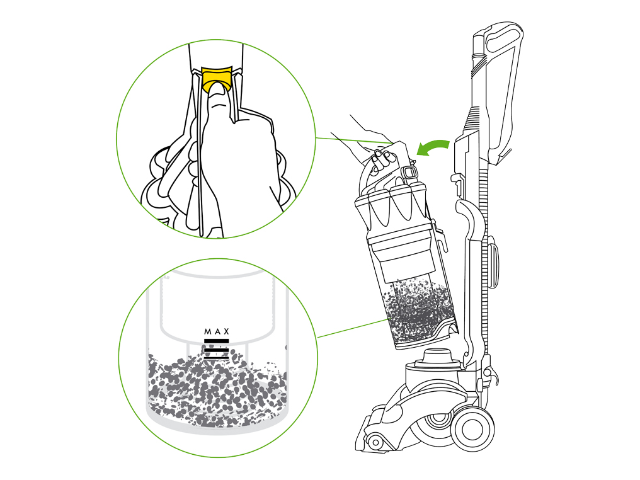 MAX