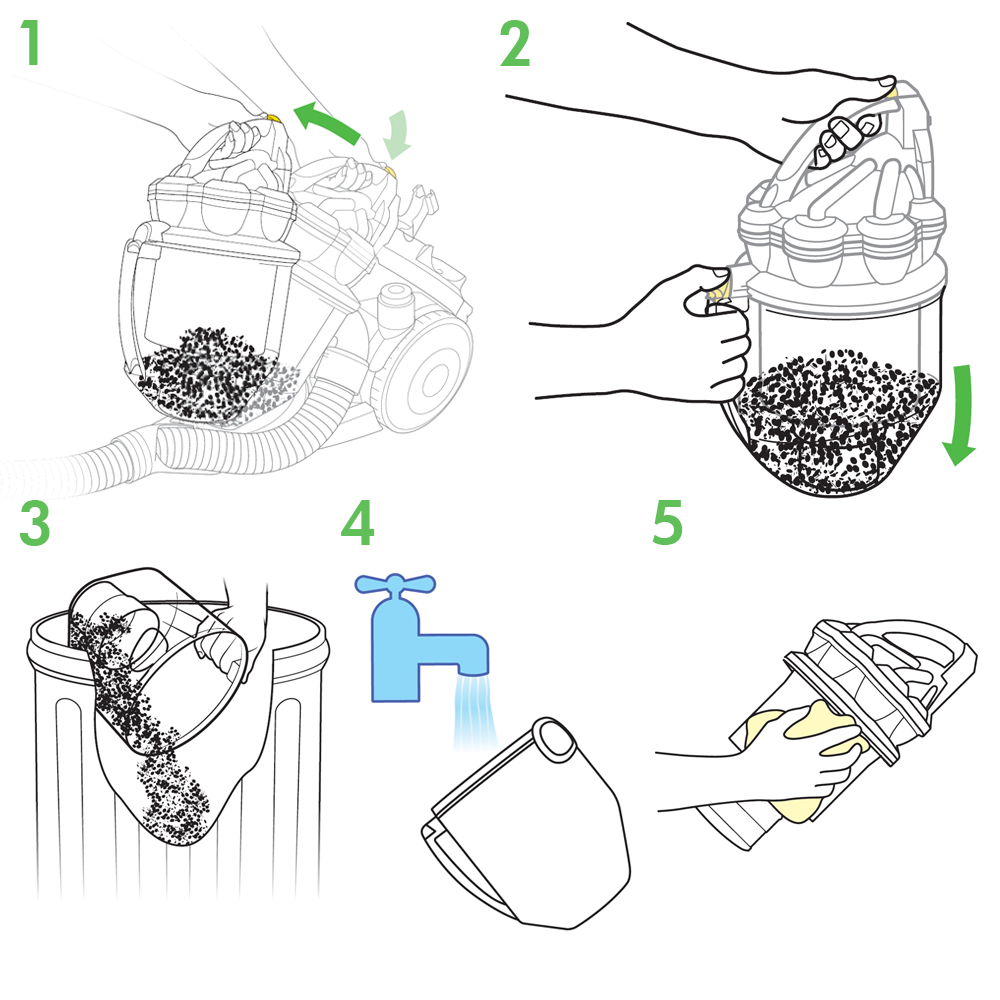 1

2

3

4

5