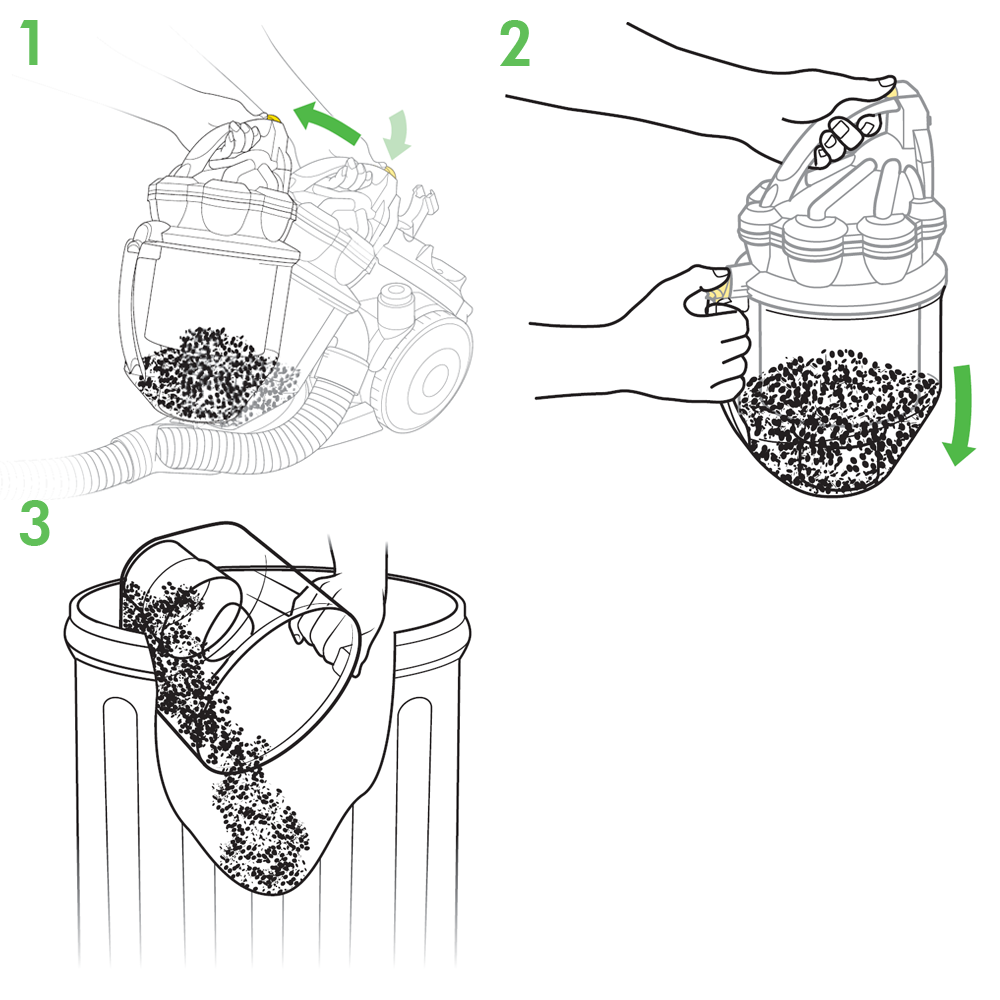 1

2

3