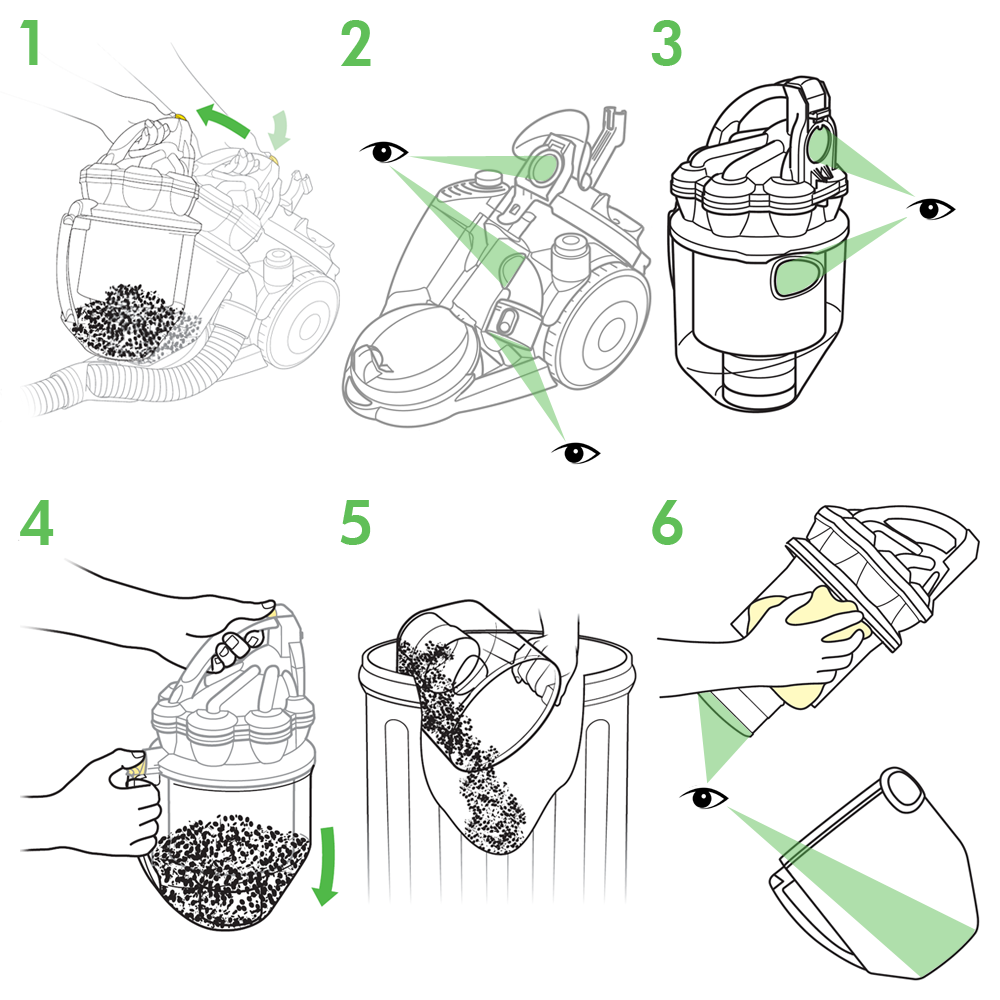 1

2

3

4

5

6