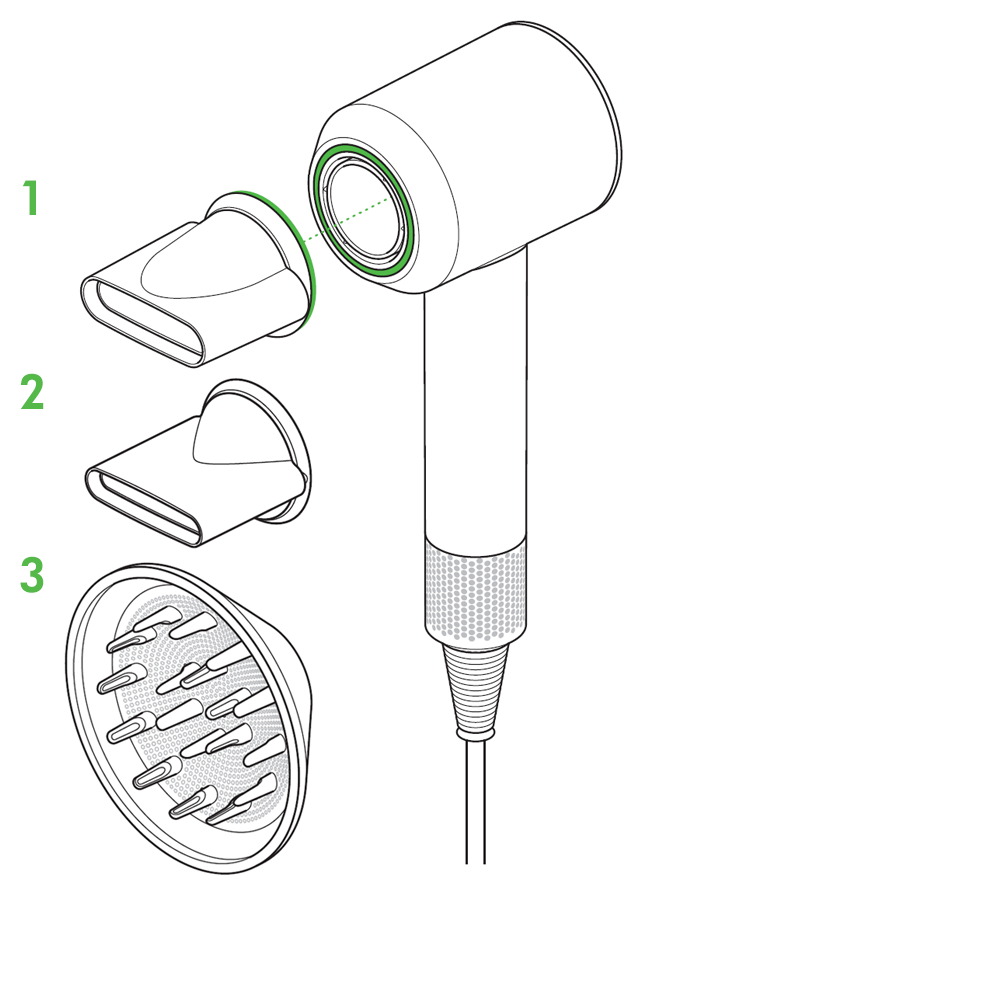 1

2

3