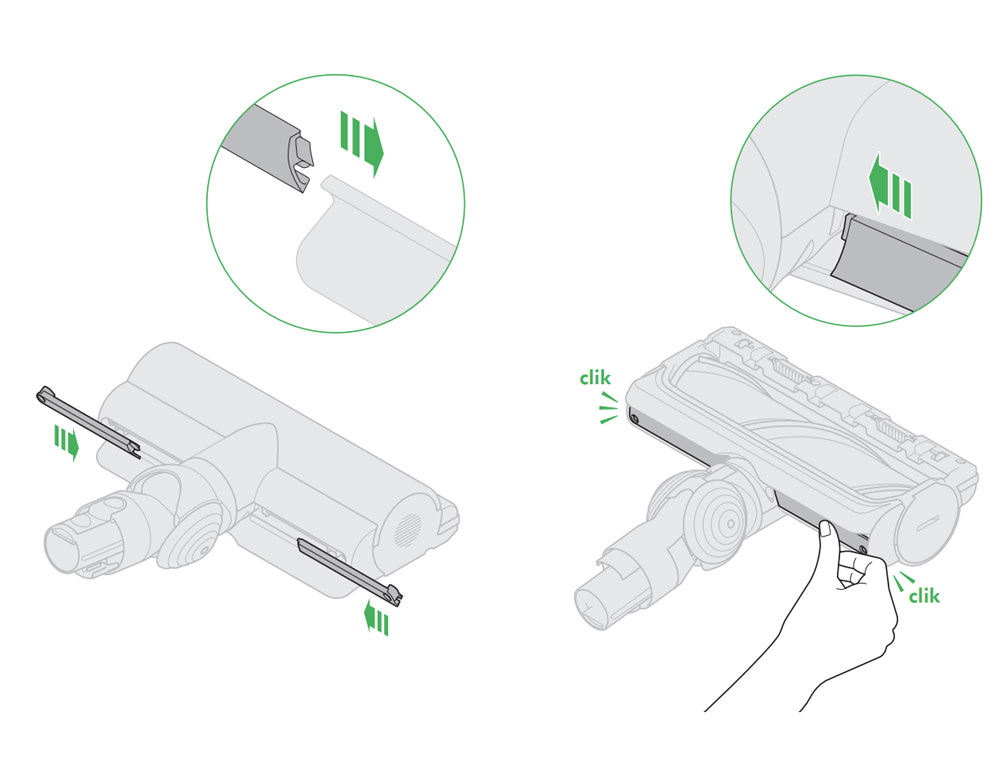 clik

clik