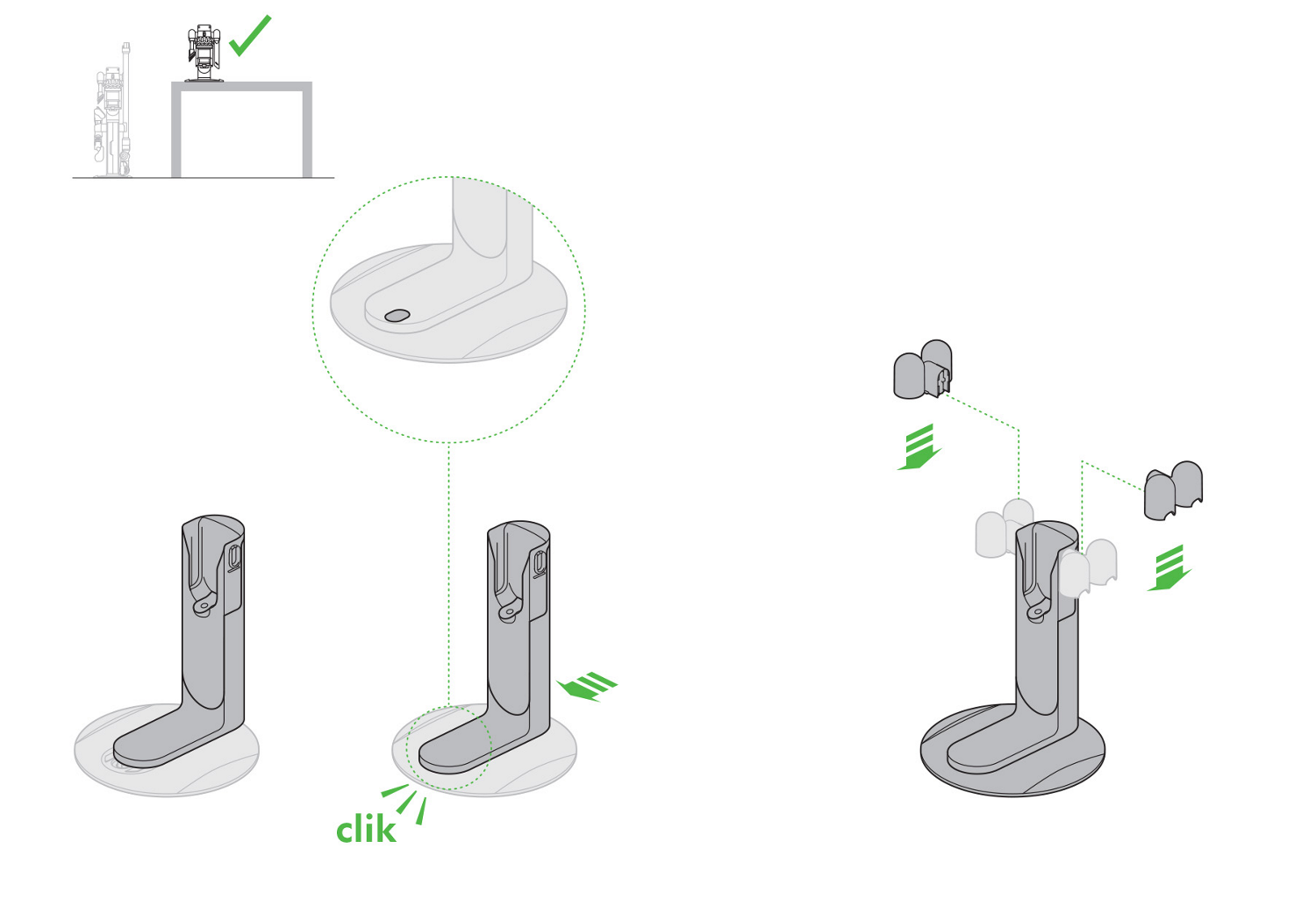 clik