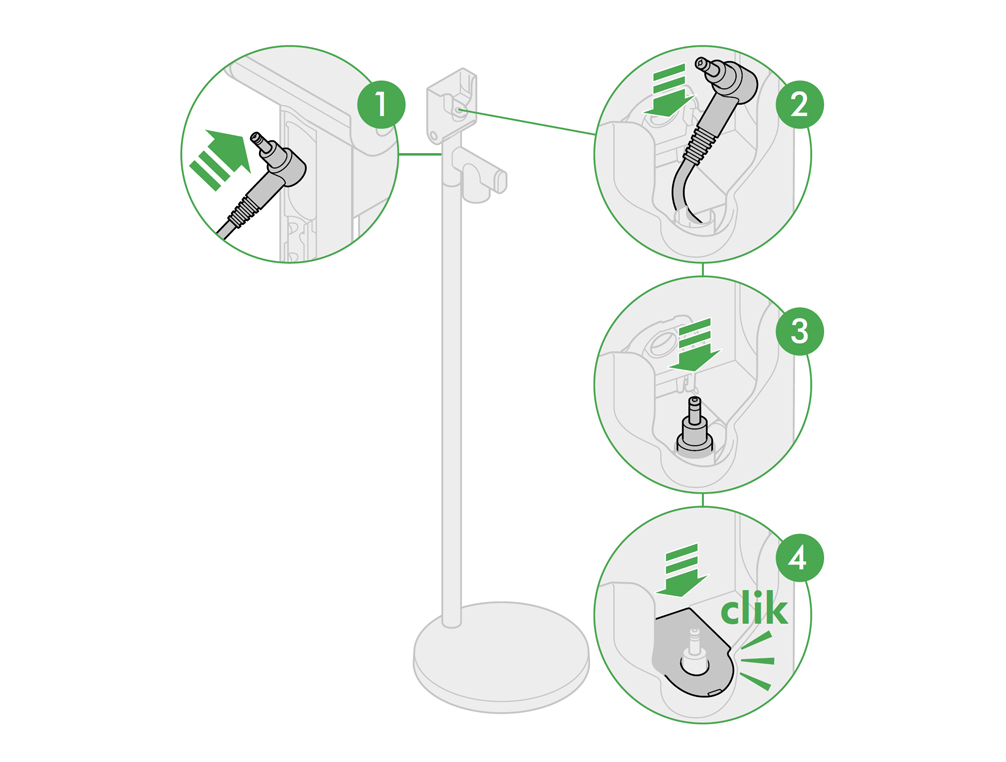 1

2

3

4

clik