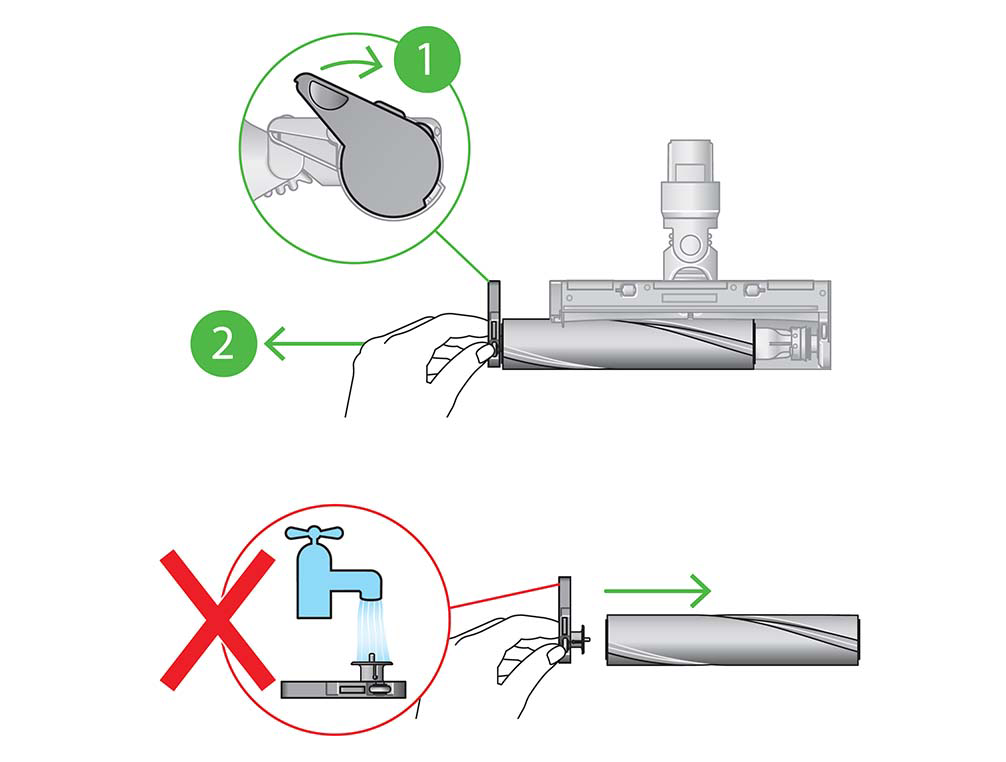 1

2