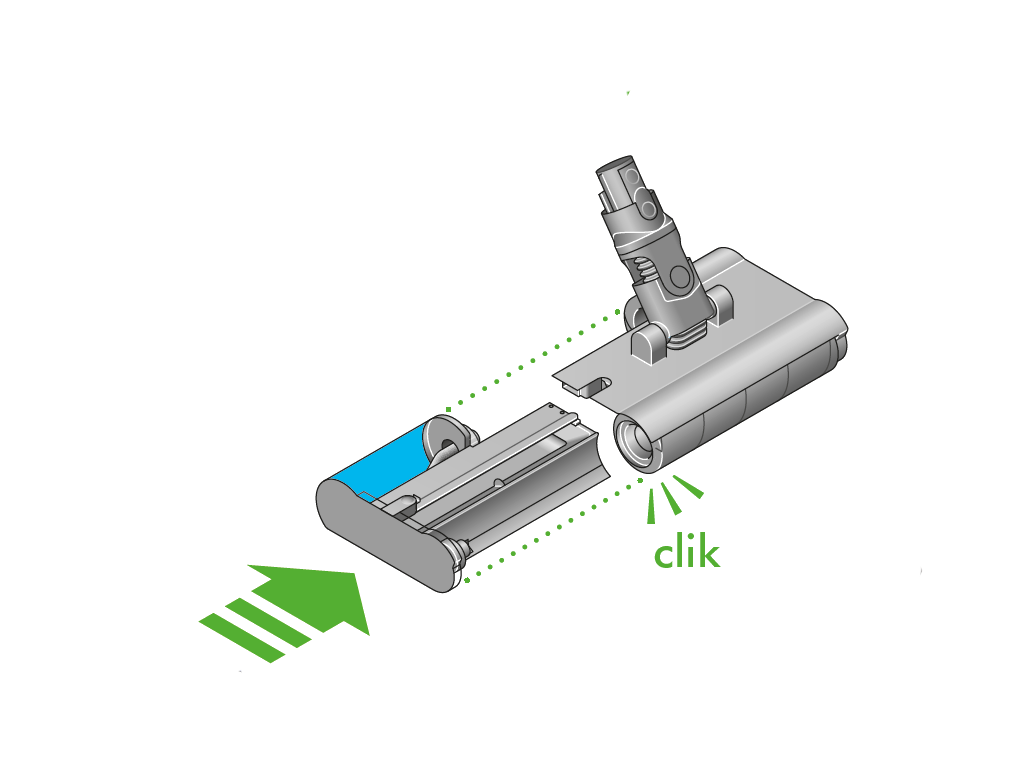 clik