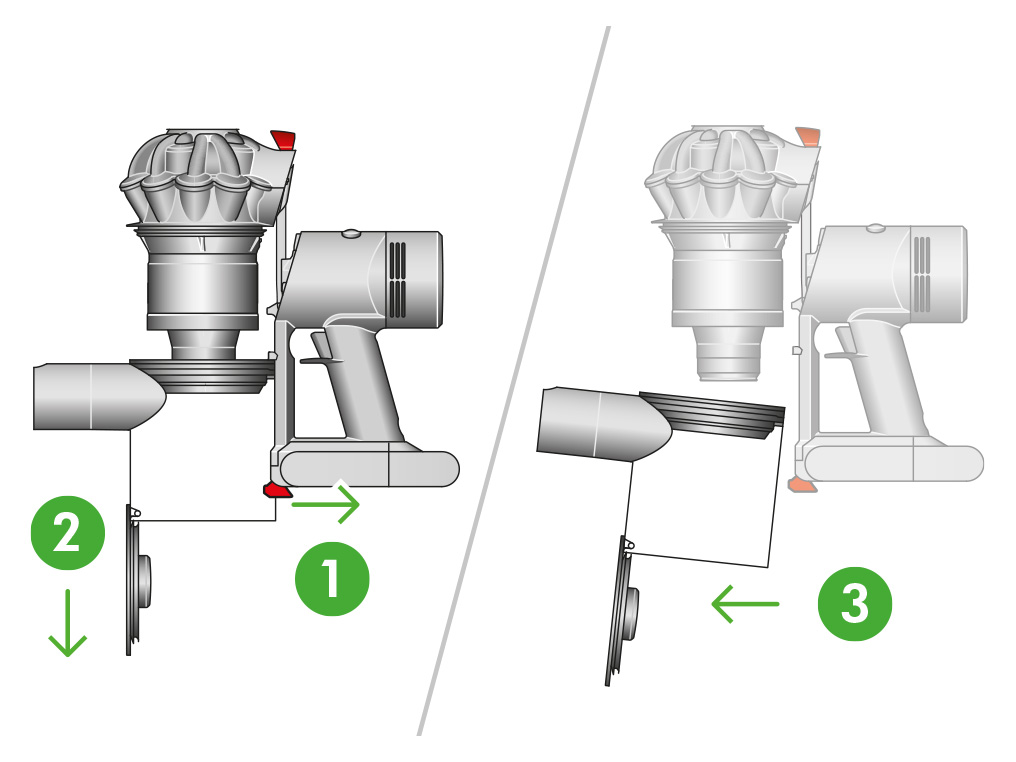 2
1
3