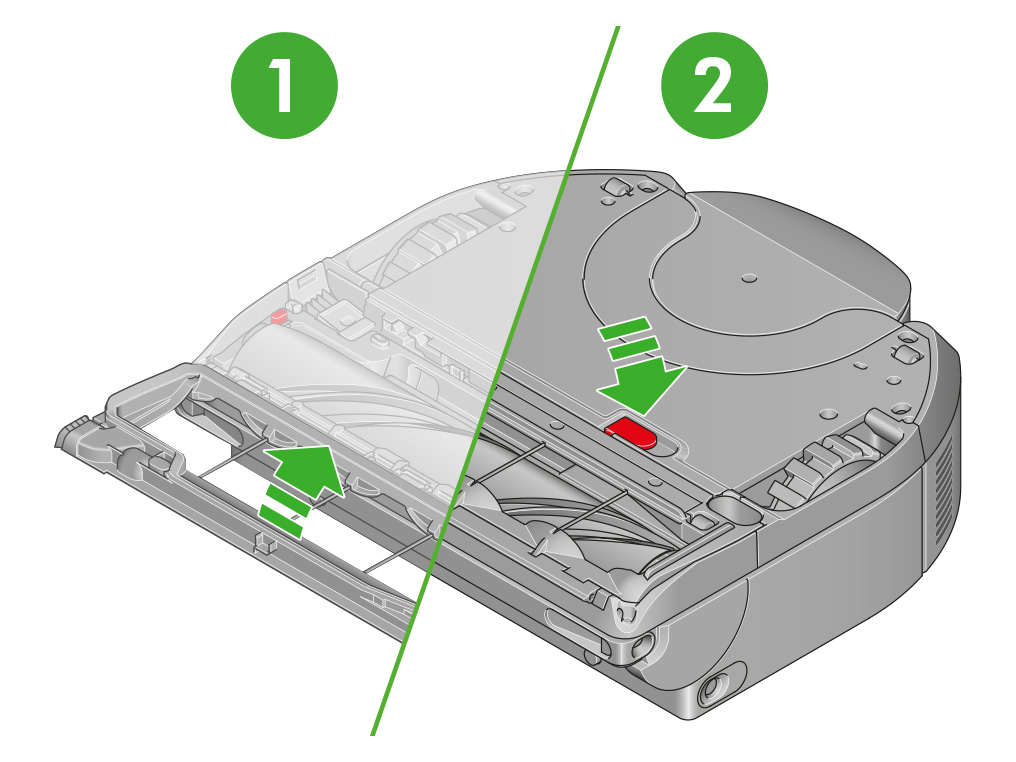 1
2