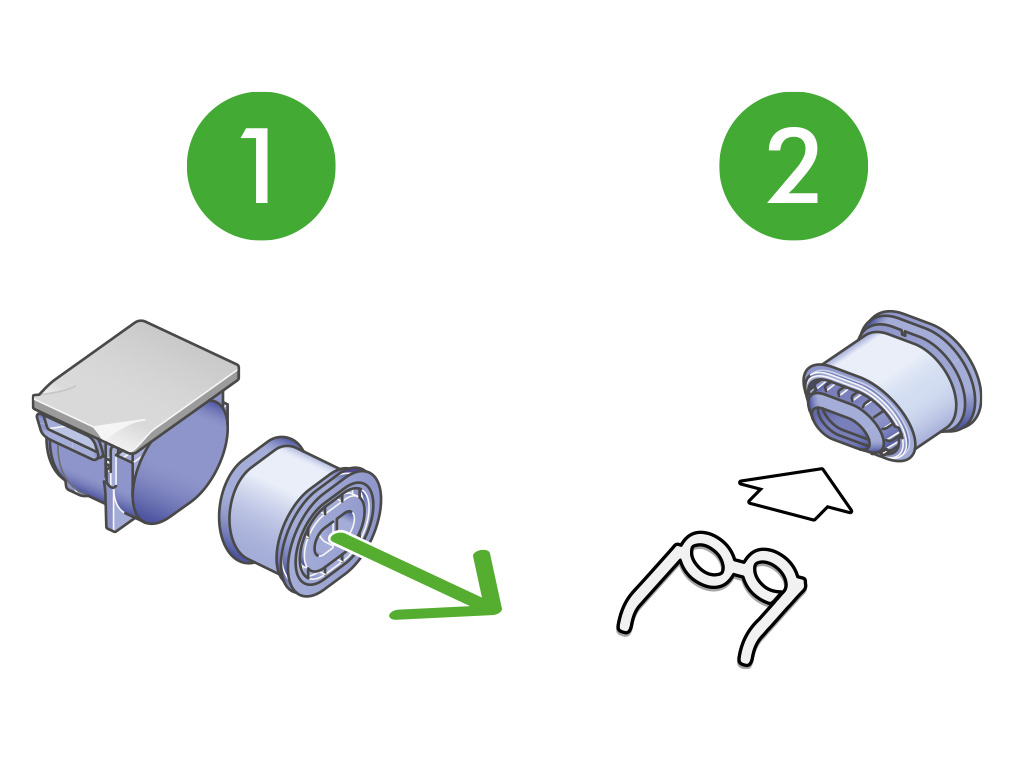 1

2