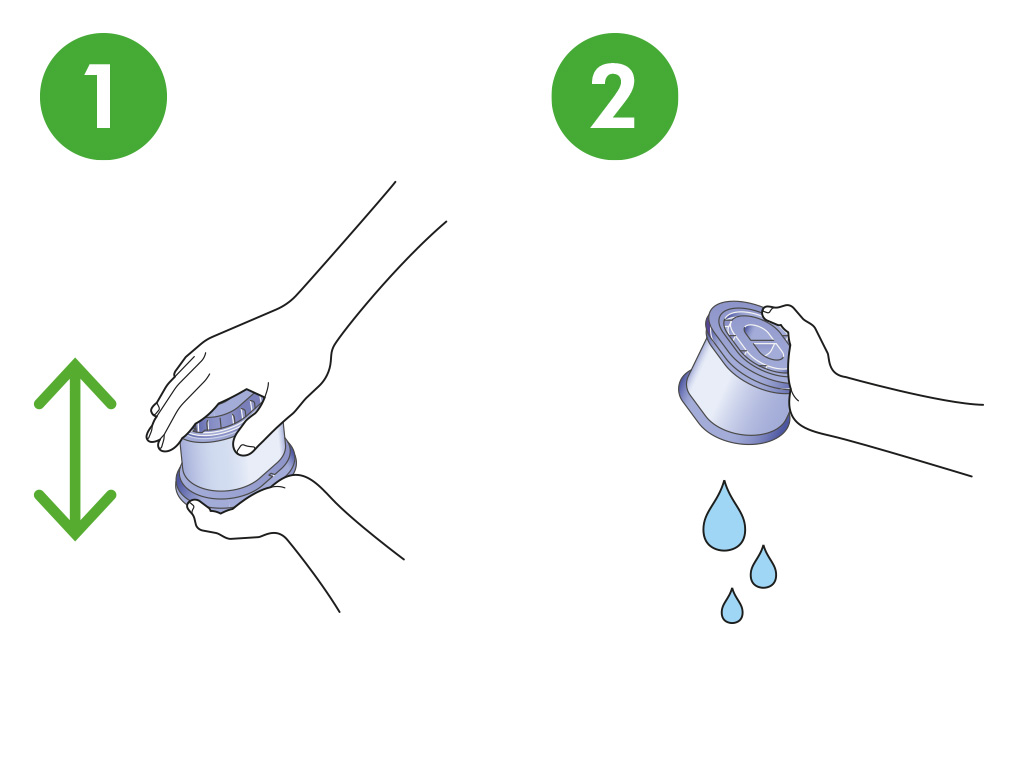 1

2