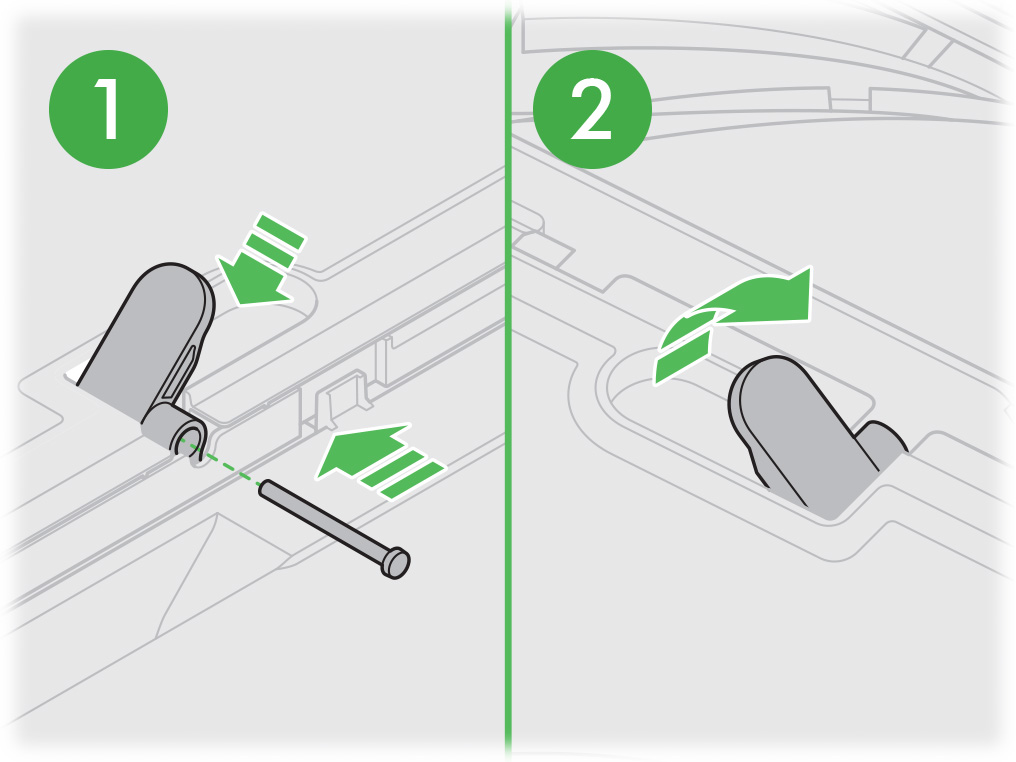 1

2