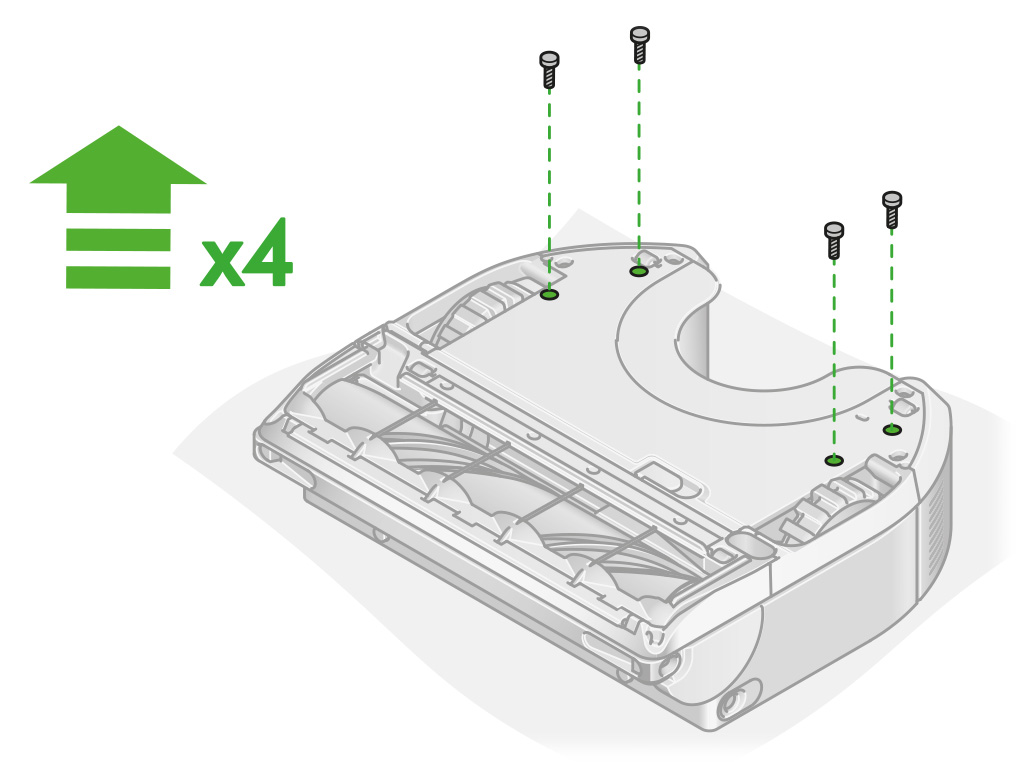 x4