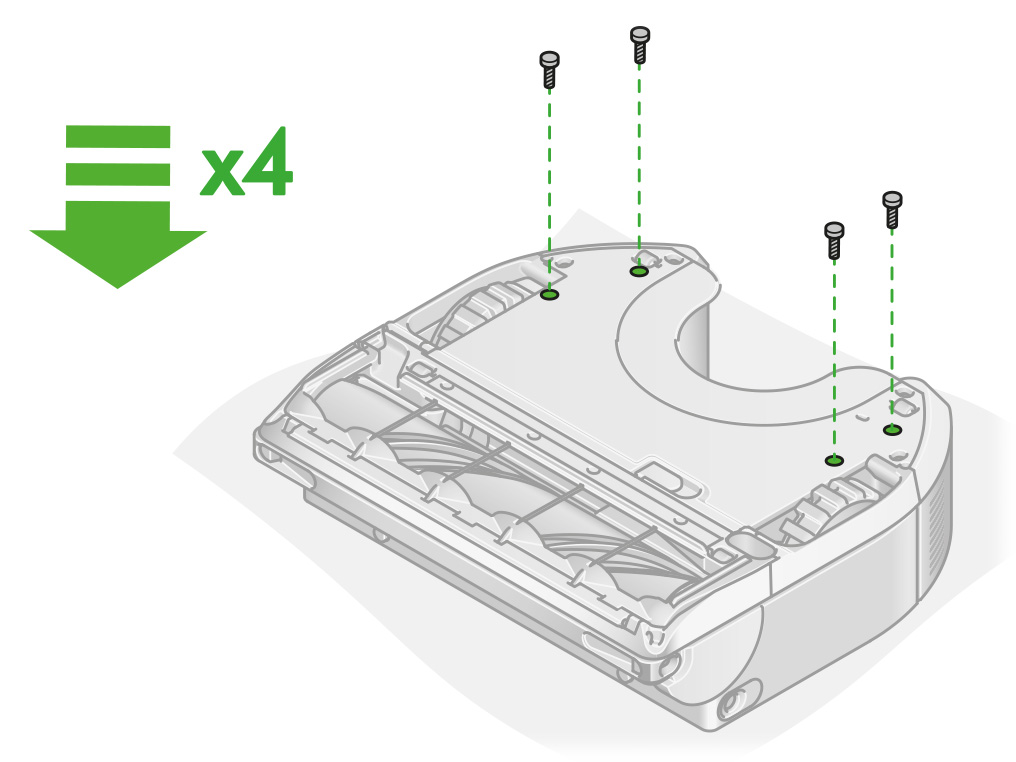 x4