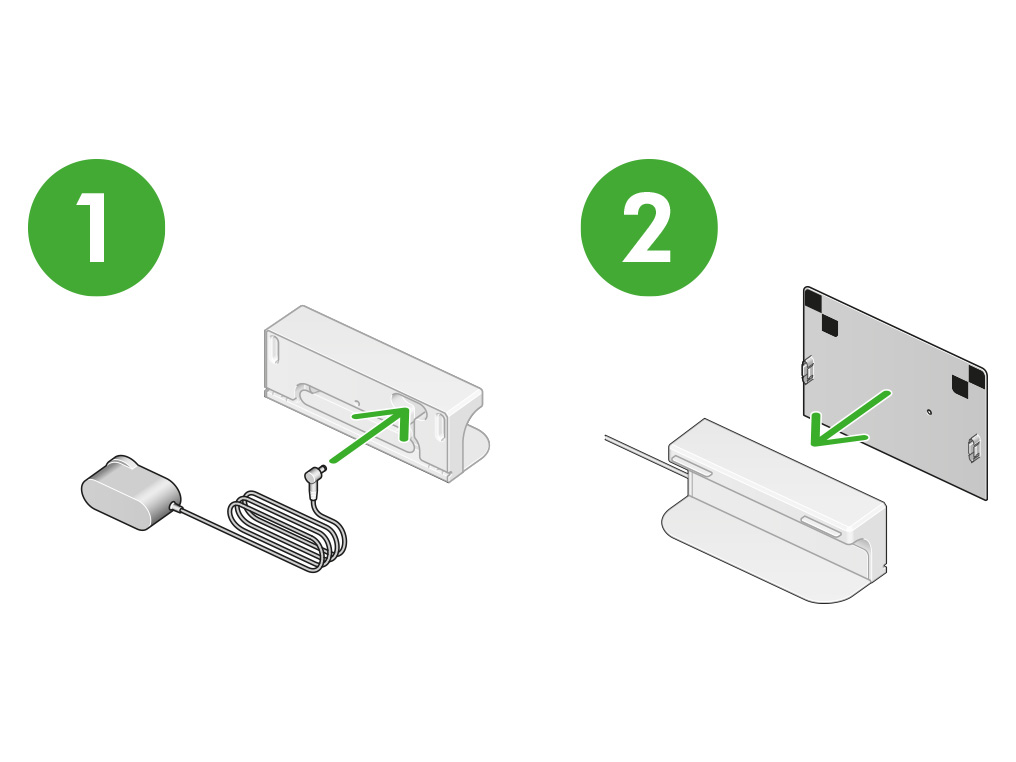 1

2